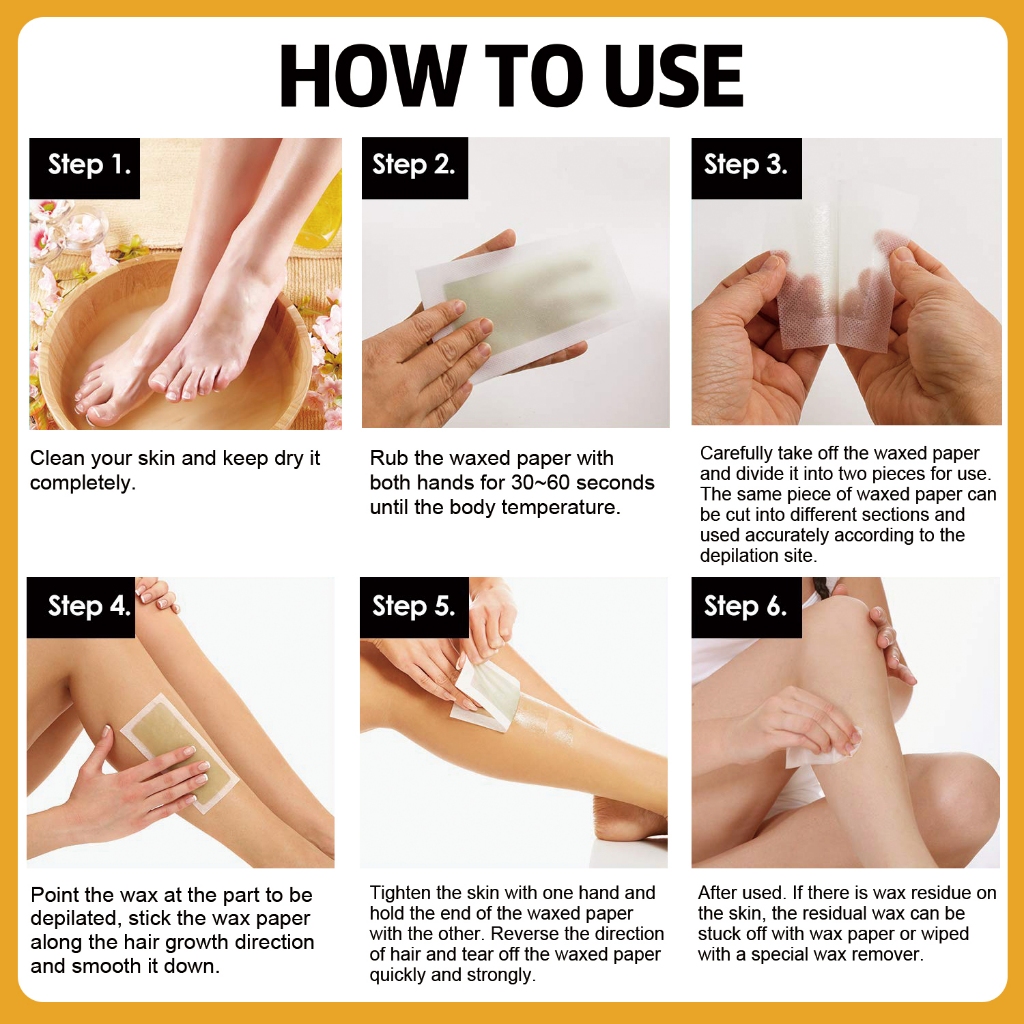 HOW TO USE

Step 1.

Clean your skin and keep dry it completely.

Step 2.

Rub the waxed paper with both hands for 30~60 seconds until the body temperature.

Step 3.

Carefully take off the waxed paper and divide it into two pieces for use. The same piece of waxed paper can be cut into different sections and used accurately according to the depilation site.

Step 4.

Point the wax at the part to be depilated, stick the wax paper along the hair growth direction and smooth it down.

Step 5.

Tighten the skin with one hand and hold the end of the waxed paper with the other. Reverse the direction of hair and tear off the waxed paper quickly and strongly.

Step 6.

After used. If there is wax residue on the skin, the residual wax can be stuck off with wax paper or wiped with a special wax remover.