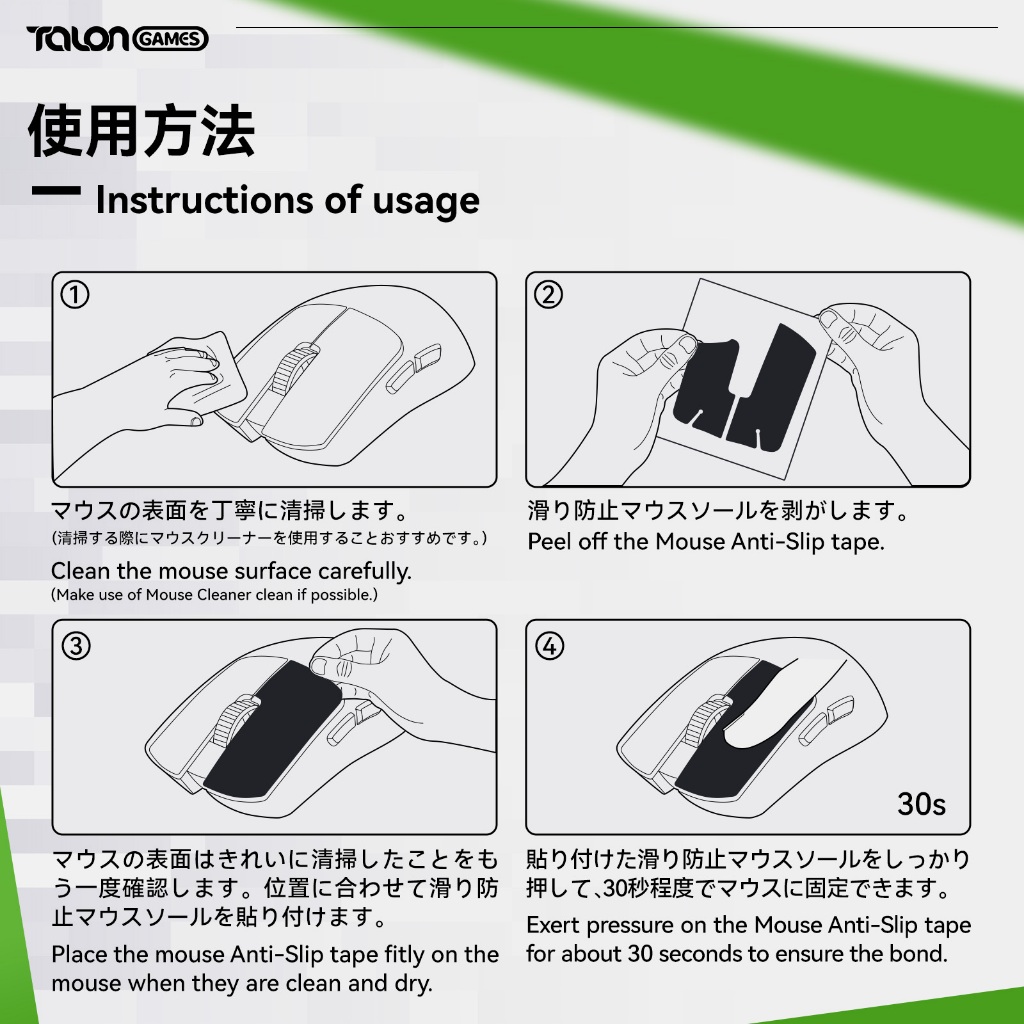 TALON GAMES

使用方法

Instructions of usage

①

マウスの表面を丁寧に清掃します。
(清掃する際にマウスクリーナーを使用することおすすめです。)

Clean the mouse surface carefully.
(Make use of Mouse Cleaner clean if possible.)

②

滑り防止マウスソールを剥がします。

Peel off the Mouse Anti-Slip tape.

③

マウスの表面はきれいに清掃したことをもう一度確認します。位置に合わせて滑り防止マウスソールを貼り付けます。

Place the mouse Anti-Slip tape fitly on the mouse when they are clean and dry.

④

30s

貼り付けた滑り防止マウスソールをしっかり押して、30秒程度でマウスに固定できます。

Exert pressure on the Mouse Anti-Slip tape for about 30 seconds to ensure the bond.