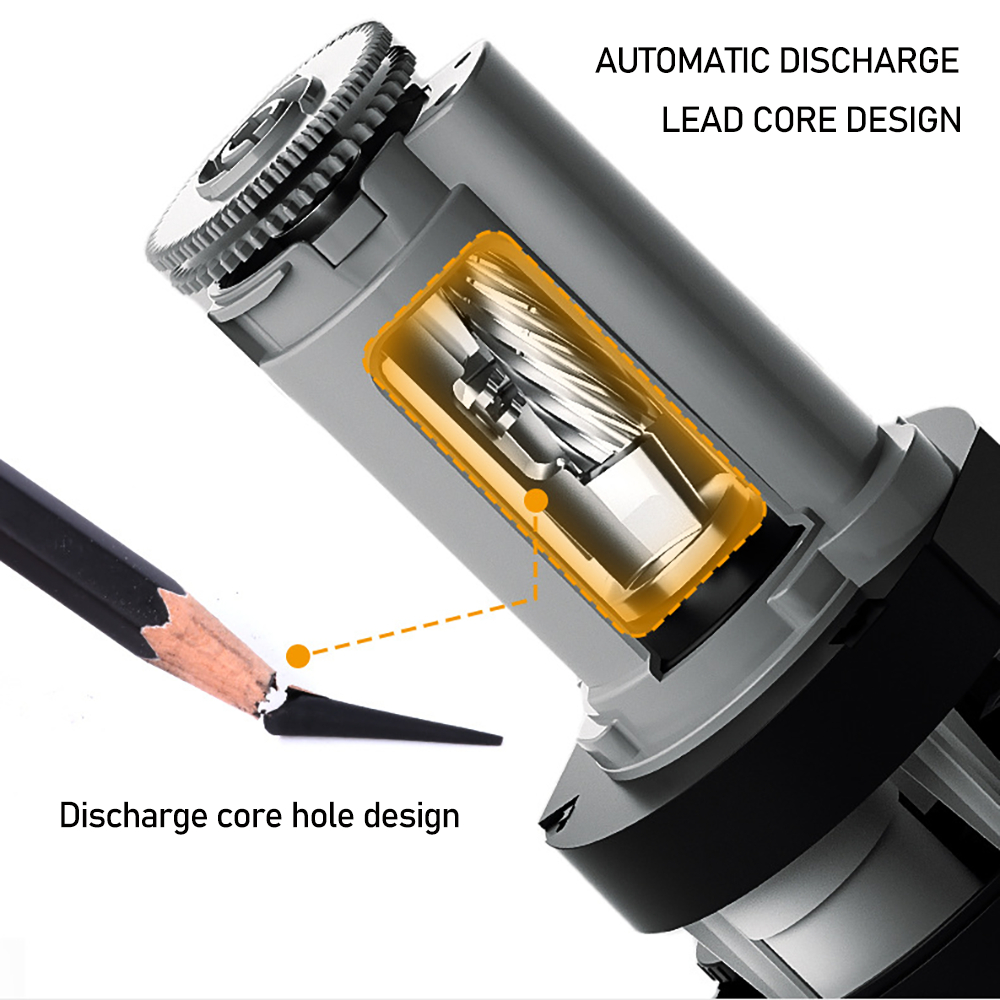 AUTOMATIC DISCHARGE
LEAD CORE DESIGN

Discharge core hole design