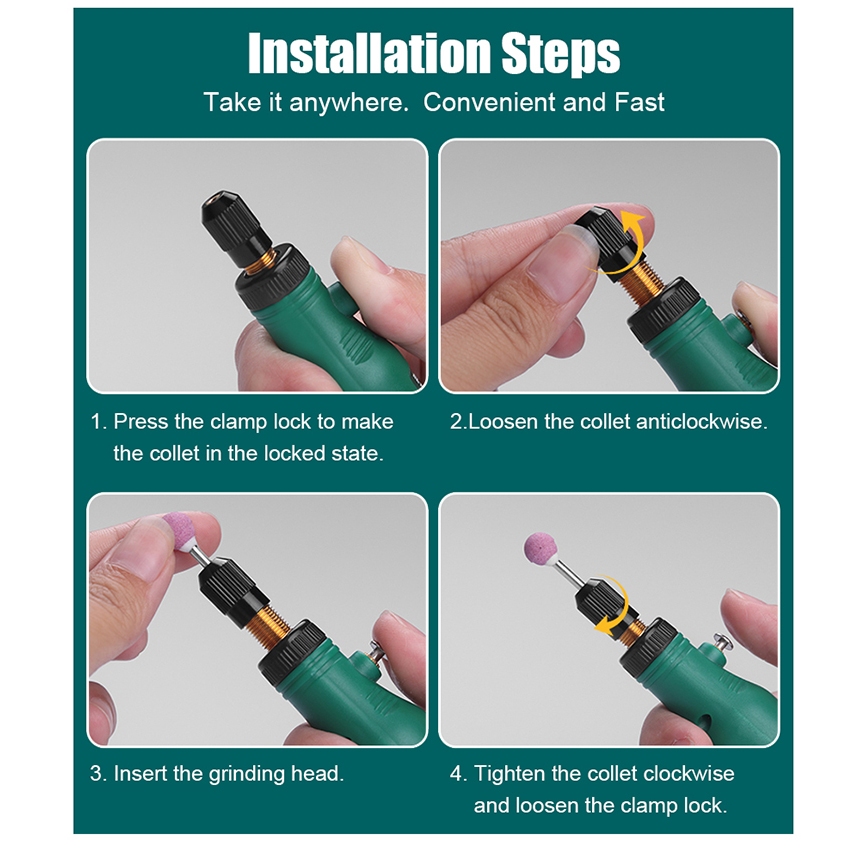 Installation Steps

Take it anywhere. Convenient and Fast

1. Press the clamp lock to make the collet in the locked state.

2.Loosen the collet anticlockwise.

3. Insert the grinding head.

4. Tighten the collet clockwise and loosen the clamp lock.