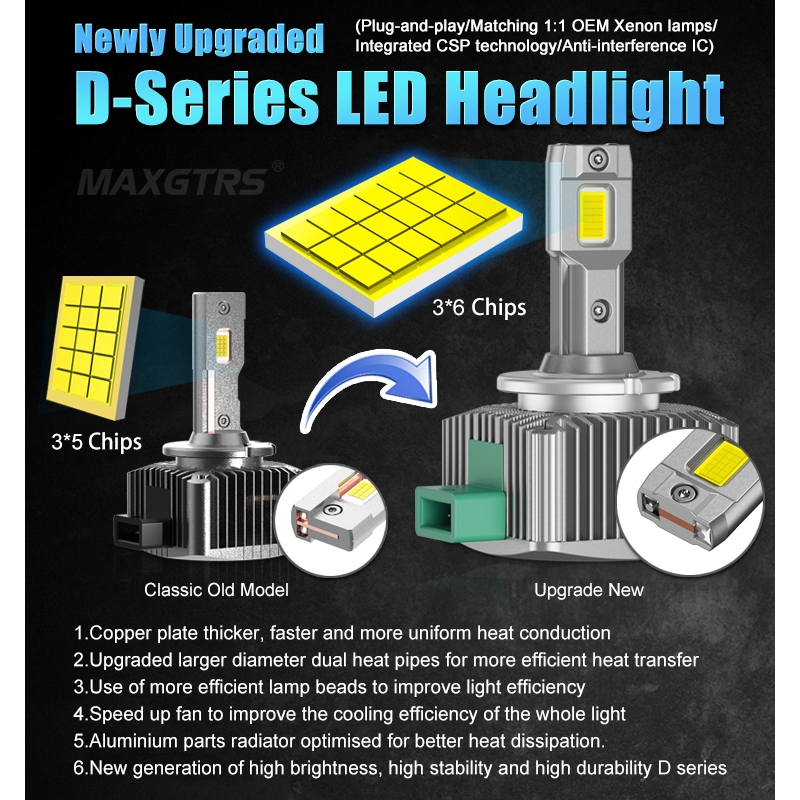 Newly Upgraded

(Plug-and-play/Matching 1:1 OEM Xenon lamps/ Integrated CSP technology/Anti-interference IC)

D-Series LED Headlight

MAXGTRS®

3*6 Chips

3*5 Chips

Classic Old Model

Upgrade New

1.Copper plate thicker, faster and more uniform heat conduction
2.Upgraded larger diameter dual heat pipes for more efficient heat transfer
3.Use of more efficient lamp beads to improve light efficiency
4.Speed up fan to improve the cooling efficiency of the whole light
5.Aluminium parts radiator optimised for better heat dissipation.
6.New generation of high brightness, high stability and high durability D series