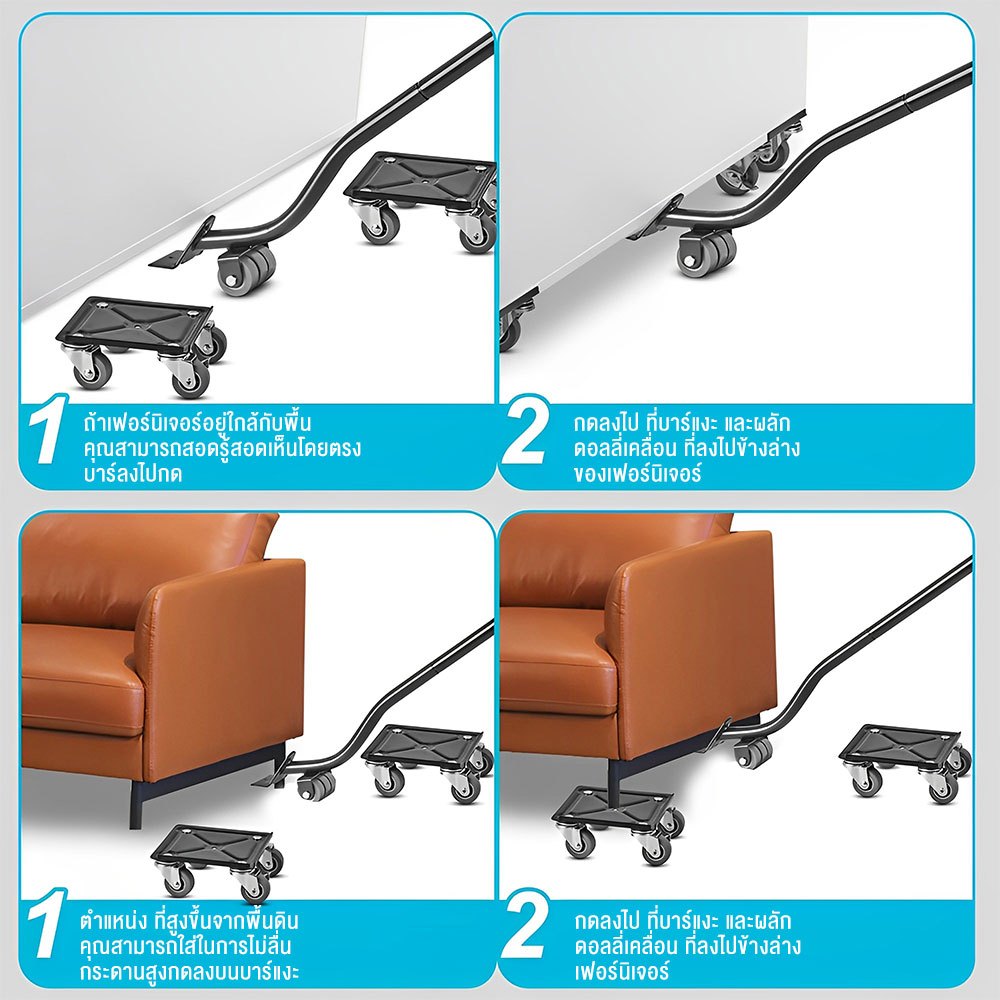 1
ถ้าเฟอร์นิเจอร์อยู่ใกล้กับพื้น คุณสามารถสอดรู้สอดเห็นโดยตรง บาร์ลงไปกด

2
กดลงไป ที่บาร์แงะ และผลัก ดอลลี่เคลื่อน ที่ลงไปข้างล่าง ของเฟอร์นิเจอร์

1
ตำแหน่ง ที่สูงขึ้นจากพื้นดิน คุณสามารถใส่ในการไม่ลื่น กระดานสูงกดลงบนบาร์แงะ

2
กดลงไป ที่บาร์แงะ และผลัก ดอลลี่เคลื่อน ที่ลงไปข้างล่าง เฟอร์นิเจอร์