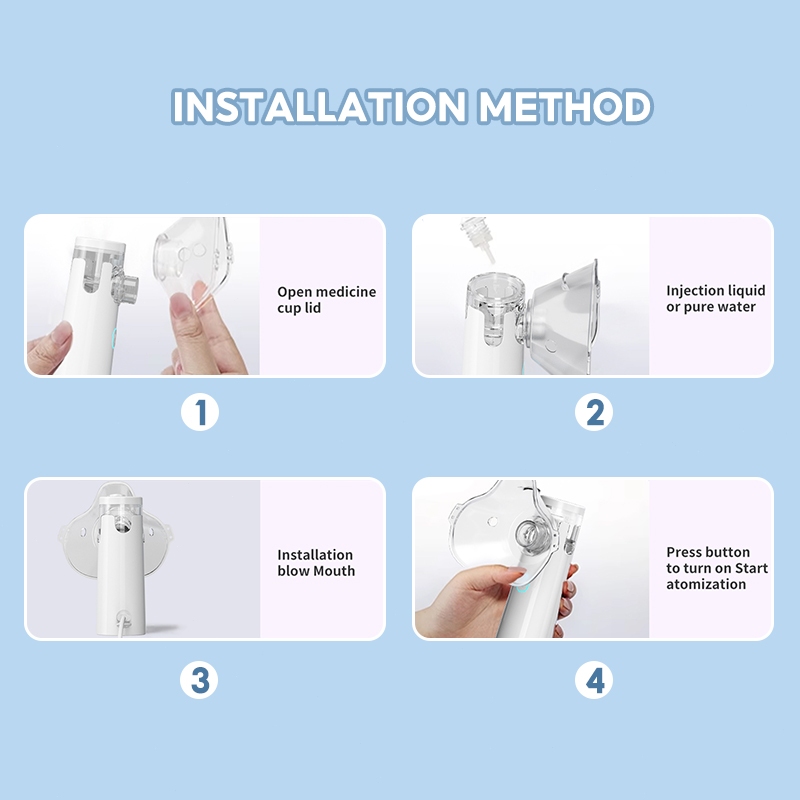 INSTALLATION METHOD

Open medicine cup lid

1

Injection liquid or pure water

2

Installation blow Mouth

3

Press button to turn on Start atomization

4