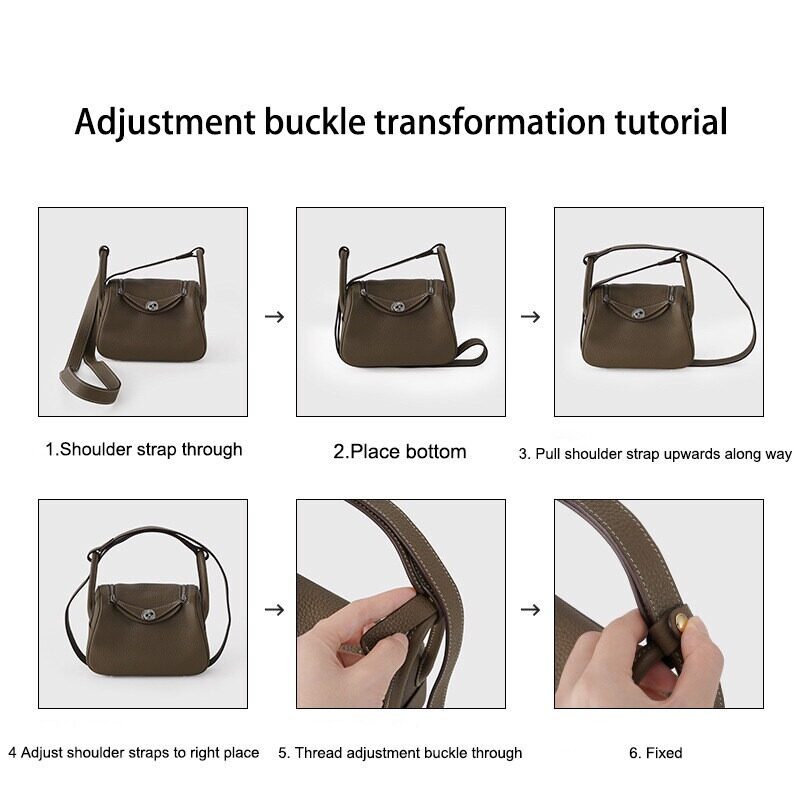 Adjustment buckle transformation tutorial

→

→

1.Shoulder strap through

2.Place bottom

3. Pull shoulder strap upwards along way

→

→

4 Adjust shoulder straps to right place

5. Thread adjustment buckle through

6. Fixed