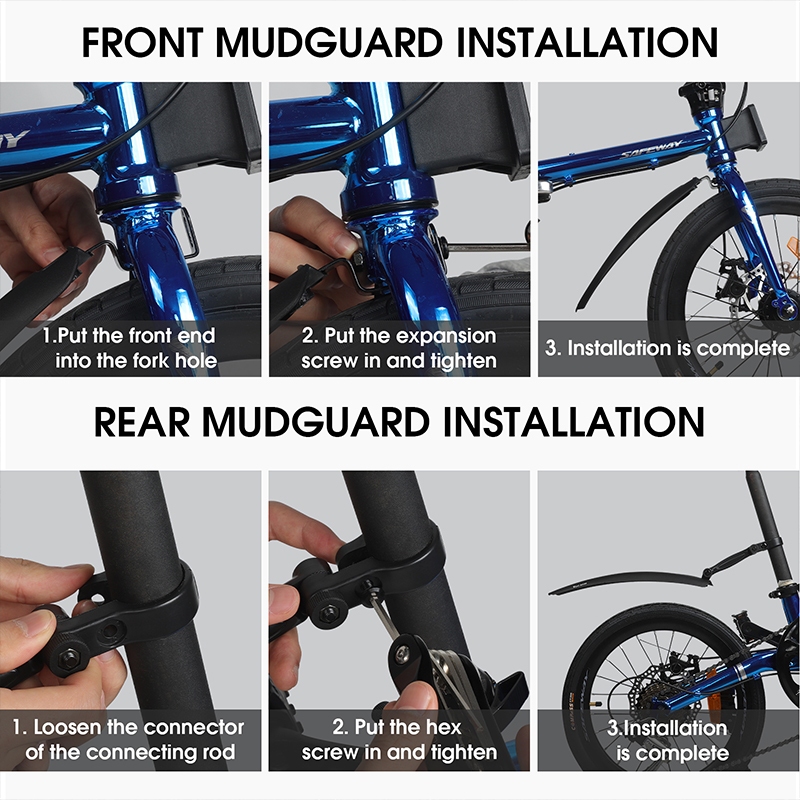 FRONT MUDGUARD INSTALLATION

1.Put the front end into the fork hole

2. Put the expansion screw in and tighten

3. Installation is complete

REAR MUDGUARD INSTALLATION

1. Loosen the connector of the connecting rod

2. Put the hex screw in and tighten

3.Installation is complete