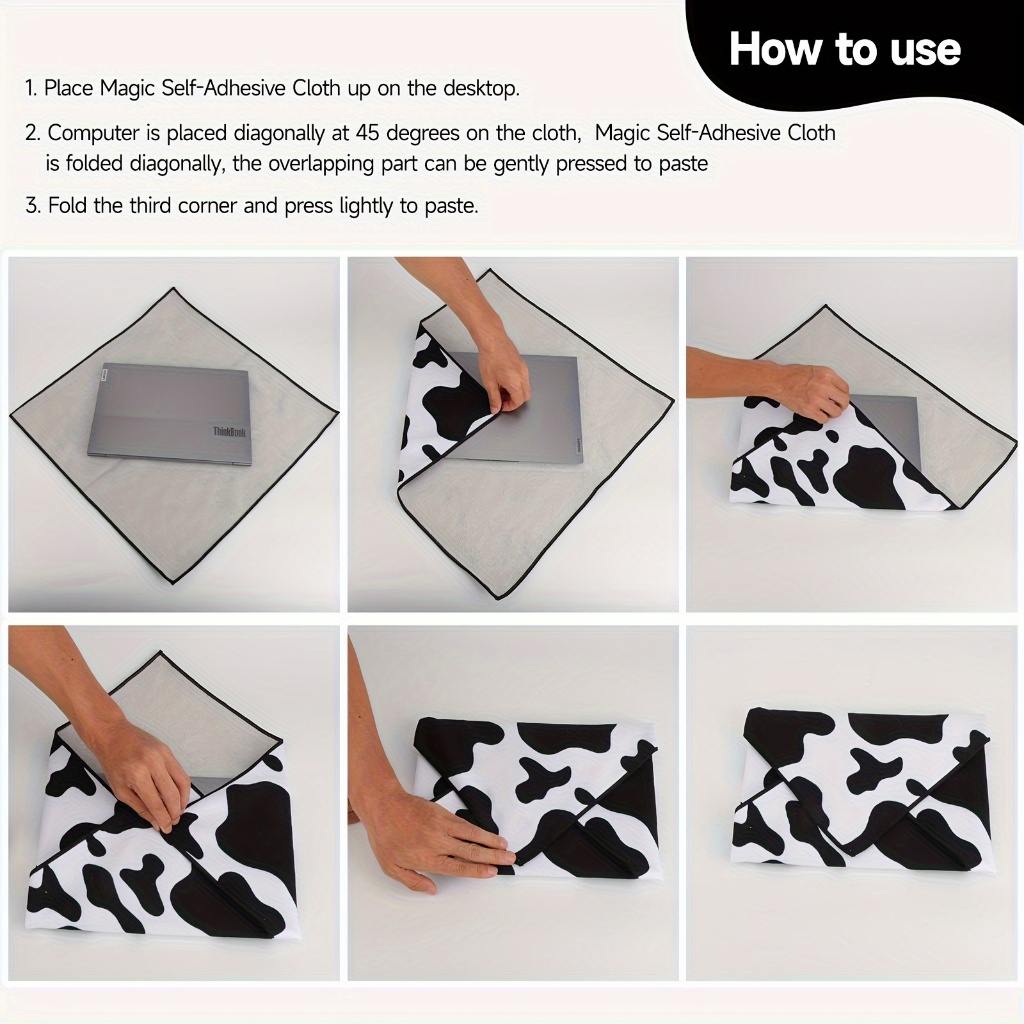 How to use

1. Place Magic Self-Adhesive Cloth up on the desktop.

2. Computer is placed diagonally at 45 degrees on the cloth, Magic Self-Adhesive Cloth is folded diagonally, the overlapping part can be gently pressed to paste

3. Fold the third corner and press lightly to paste.

ThinkBook