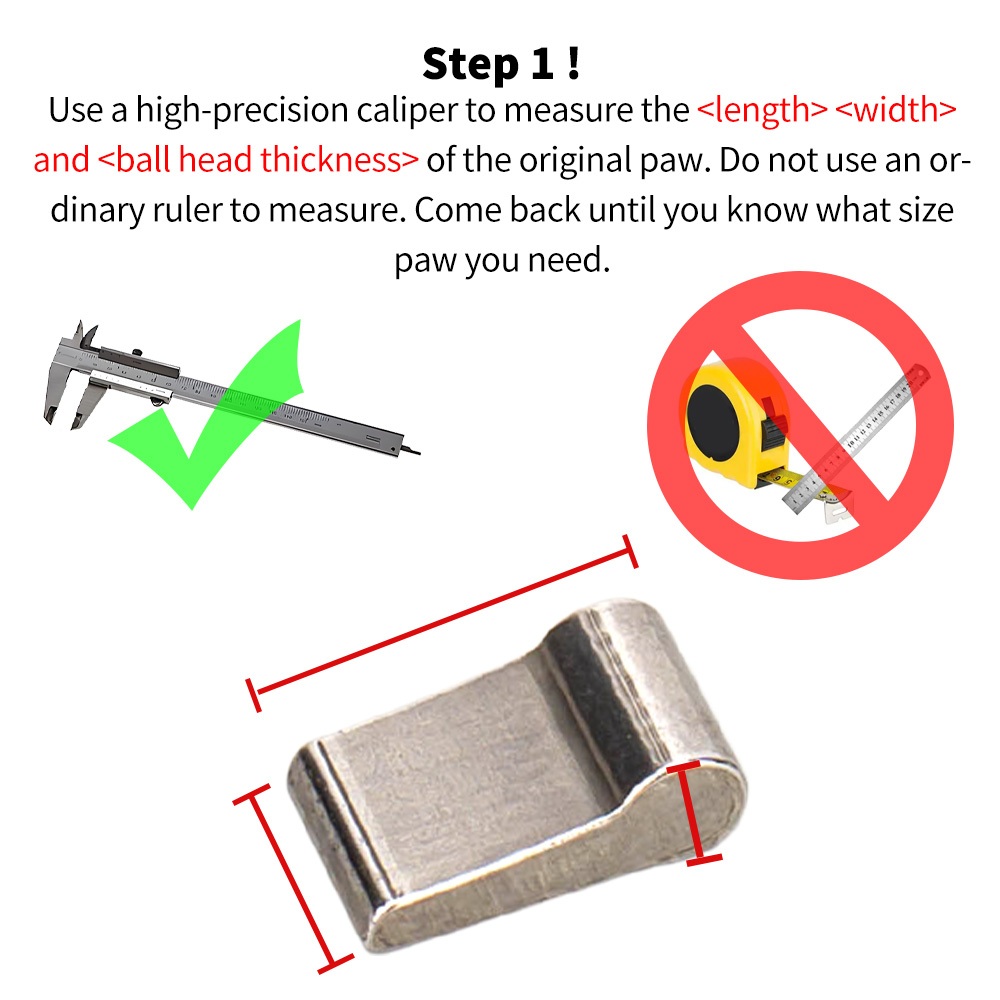 Step 1 !

Use a high-precision caliper to measure the <length> <width> and <ball head thickness> of the original paw. Do not use an ordinary ruler to measure. Come back until you know what size paw you need.