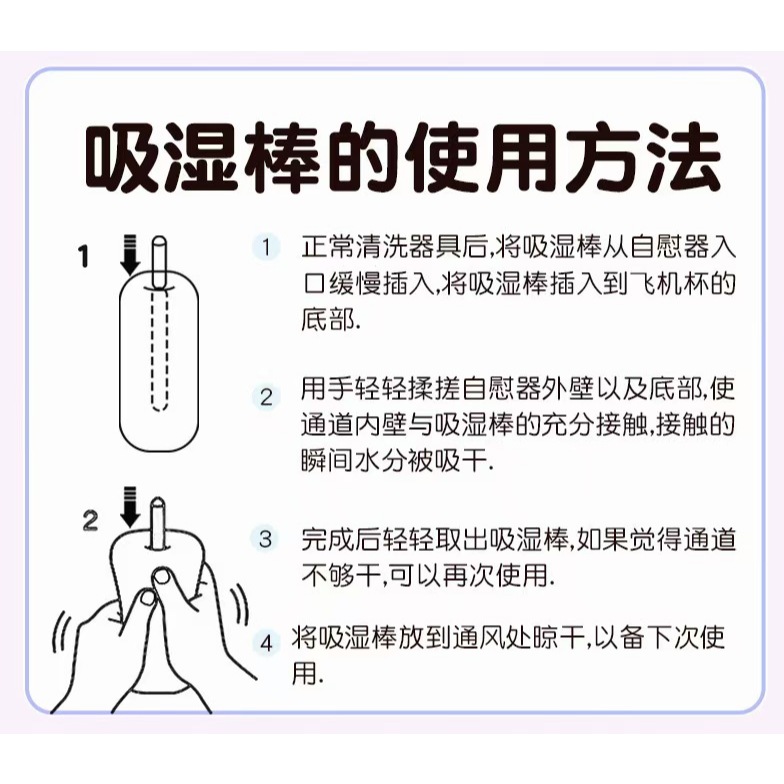 吸湿棒的使用方法

1

2

1 正常清洗器具后,将吸湿棒从自慰器入口缓慢插入,将吸湿棒插入到飞机杯的底部.

2 用手轻轻揉搓自慰器外壁以及底部,使通道内壁与吸湿棒的充分接触,接触的瞬间水分被吸干.

3 完成后轻轻取出吸湿棒,如果觉得通道不够干,可以再次使用.

4 将吸湿棒放到通风处晾干,以备下次使用.