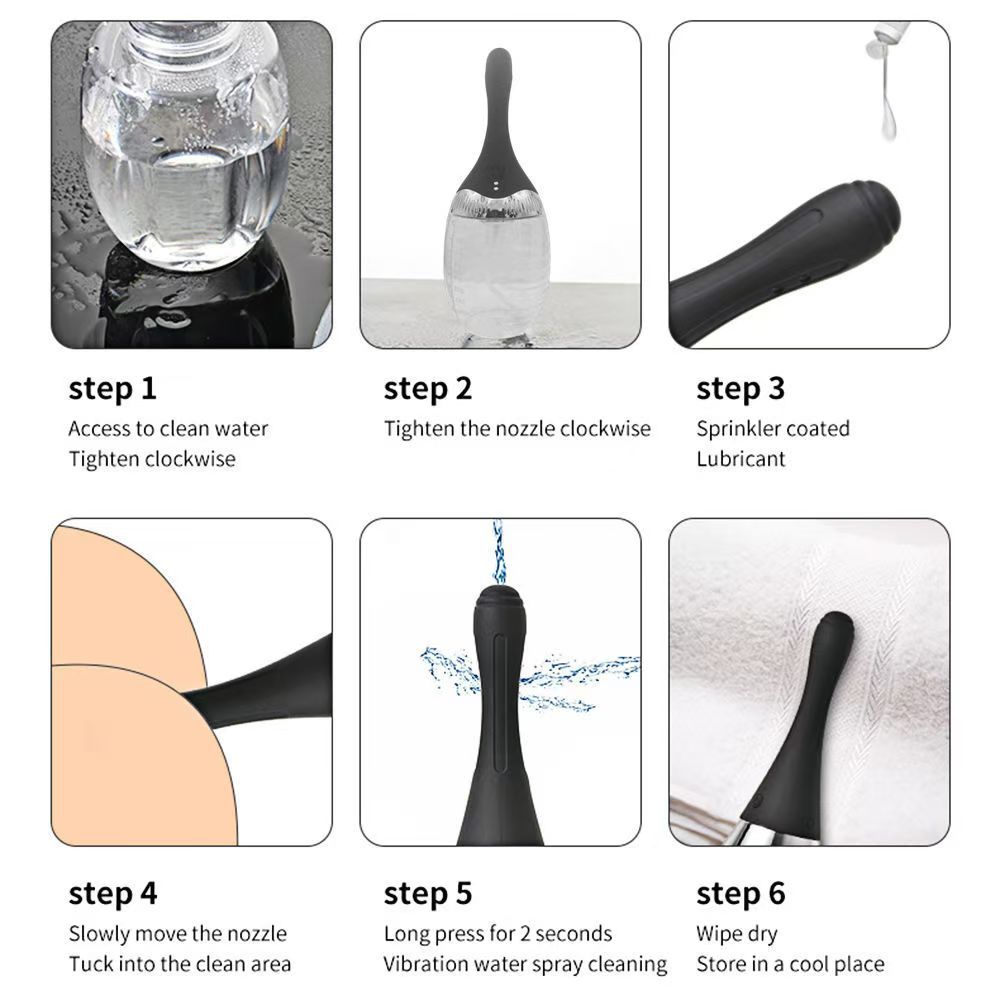 step 1
Access to clean water
Tighten clockwise

step 2
Tighten the nozzle clockwise

step 3
Sprinkler coated
Lubricant

step 4
Slowly move the nozzle
Tuck into the clean area

step 5
Long press for 2 seconds
Vibration water spray cleaning

step 6
Wipe dry
Store in a cool place