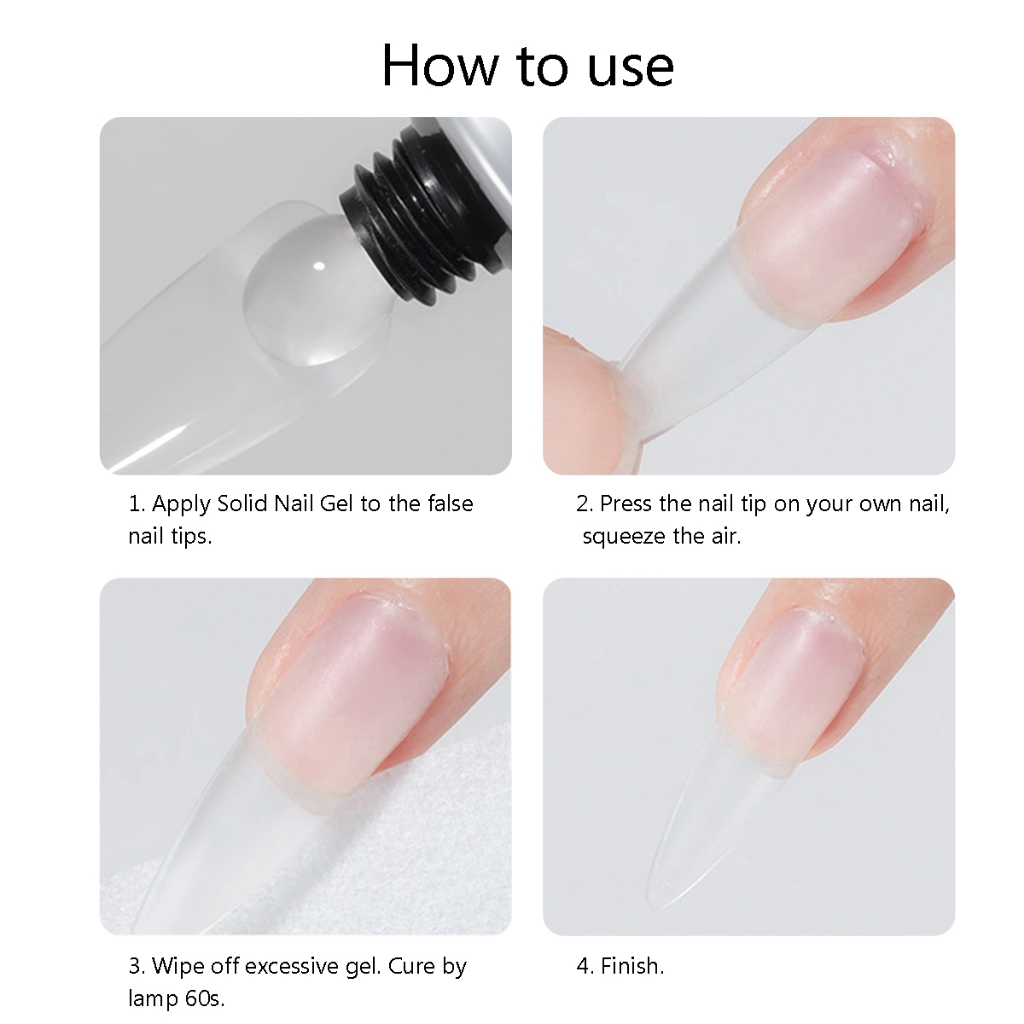 How to use

1. Apply Solid Nail Gel to the false nail tips.

2. Press the nail tip on your own nail, squeeze the air.

3. Wipe off excessive gel. Cure by lamp 60s.

4. Finish.