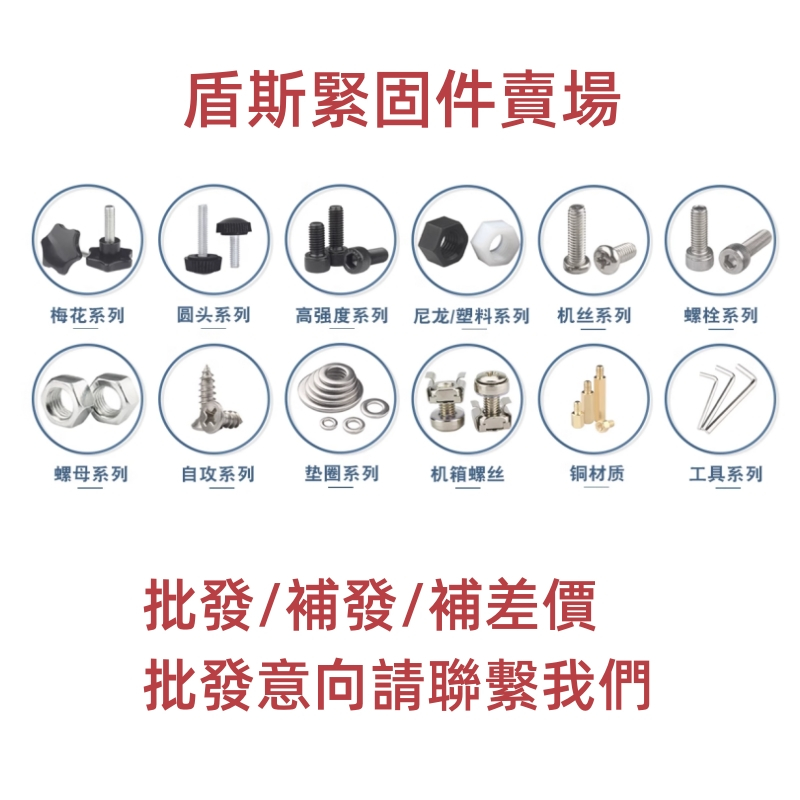 盾斯緊固件賣場

梅花系列 圆头系列 高强度系列 尼龙/塑料系列 机丝系列 螺栓系列

螺母系列 自攻系列 垫圈系列 机箱螺丝 铜材质 工具系列

批發/補發/補差價
批發意向請聯繫我們