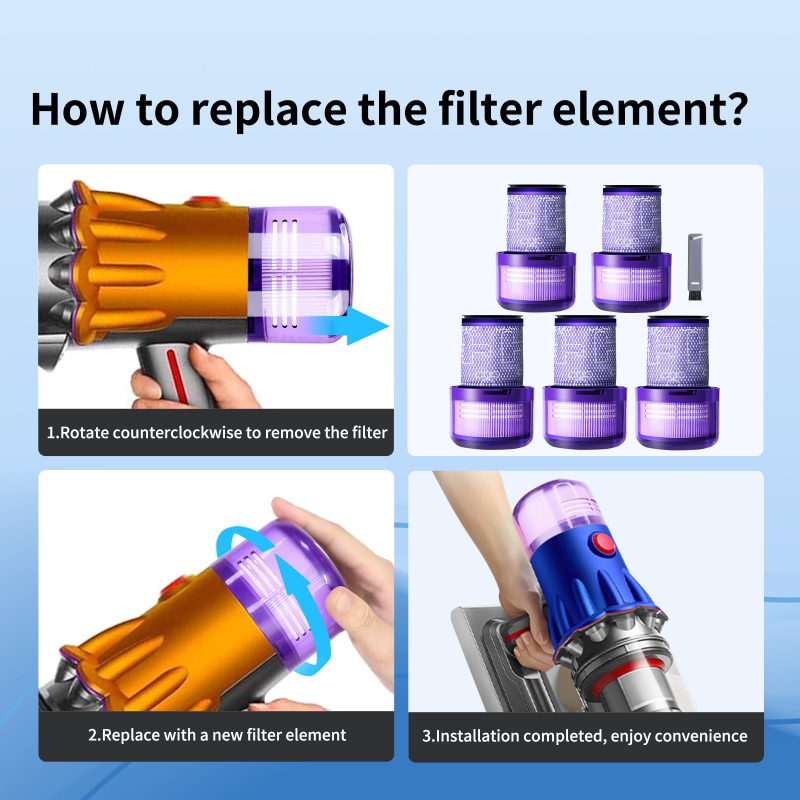 How to replace the filter element?

1.Rotate counterclockwise to remove the filter

2.Replace with a new filter element

3.Installation completed, enjoy convenience