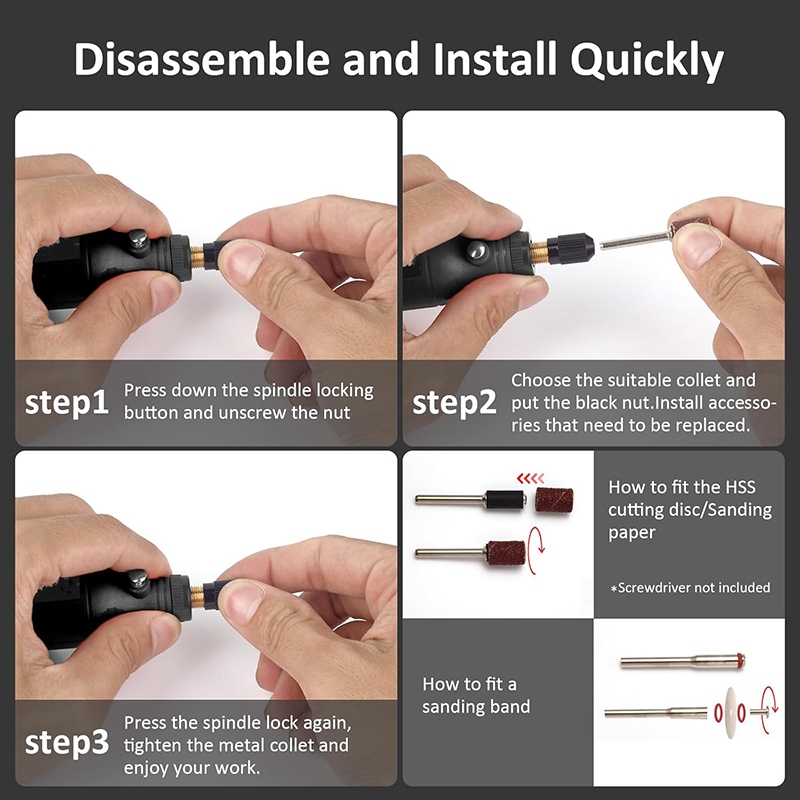 Disassemble and Install Quickly

step1 Press down the spindle locking button and unscrew the nut

step2 Choose the suitable collet and put the black nut.Install accessories that need to be replaced.

step3 Press the spindle lock again, tighten the metal collet and enjoy your work.

How to fit the HSS cutting disc/Sanding paper

*Screwdriver not included

How to fit a sanding band