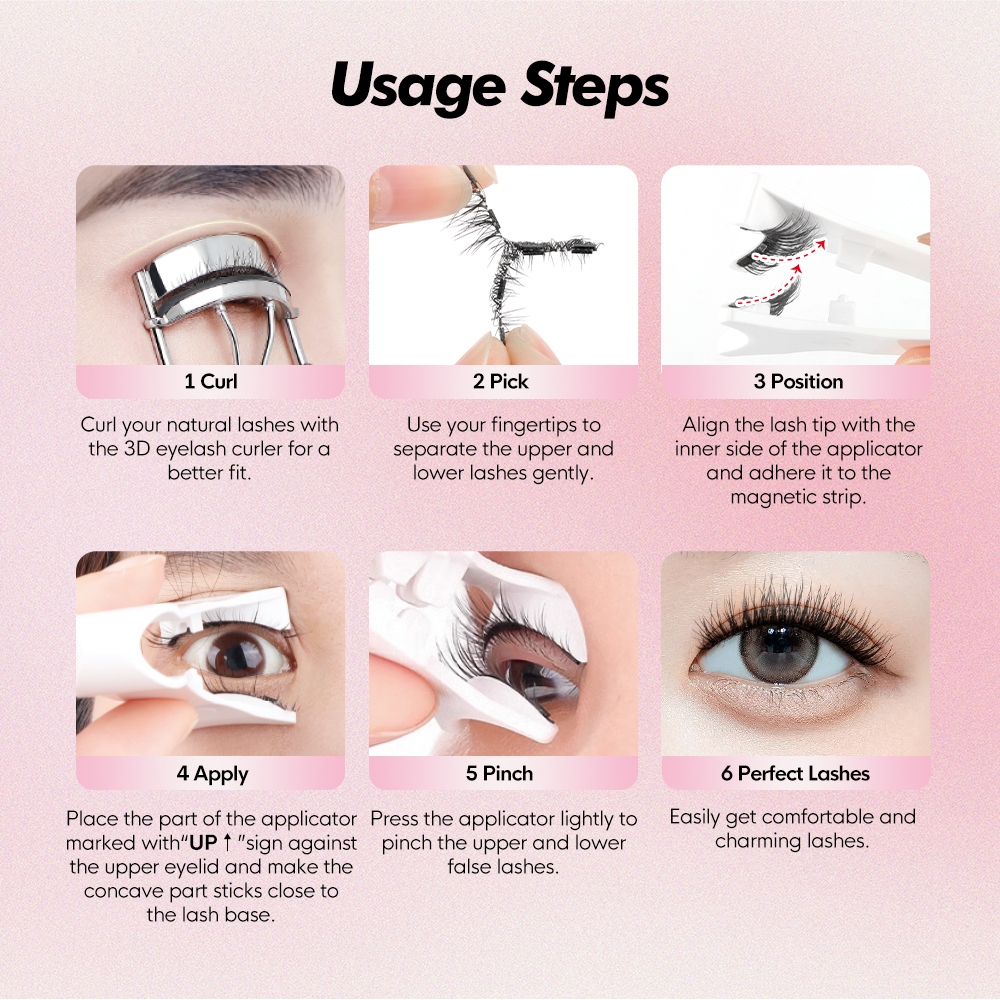 Usage Steps

1 Curl

Curl your natural lashes with the 3D eyelash curler for a better fit.

2 Pick

Use your fingertips to separate the upper and lower lashes gently.

3 Position

Align the lash tip with the inner side of the applicator and adhere it to the magnetic strip.

4 Apply

Place the part of the applicator marked with"UP ↑ "sign against the upper eyelid and make the concave part sticks close to the lash base.

5 Pinch

Press the applicator lightly to pinch the upper and lower false lashes.

6 Perfect Lashes

Easily get comfortable and charming lashes.