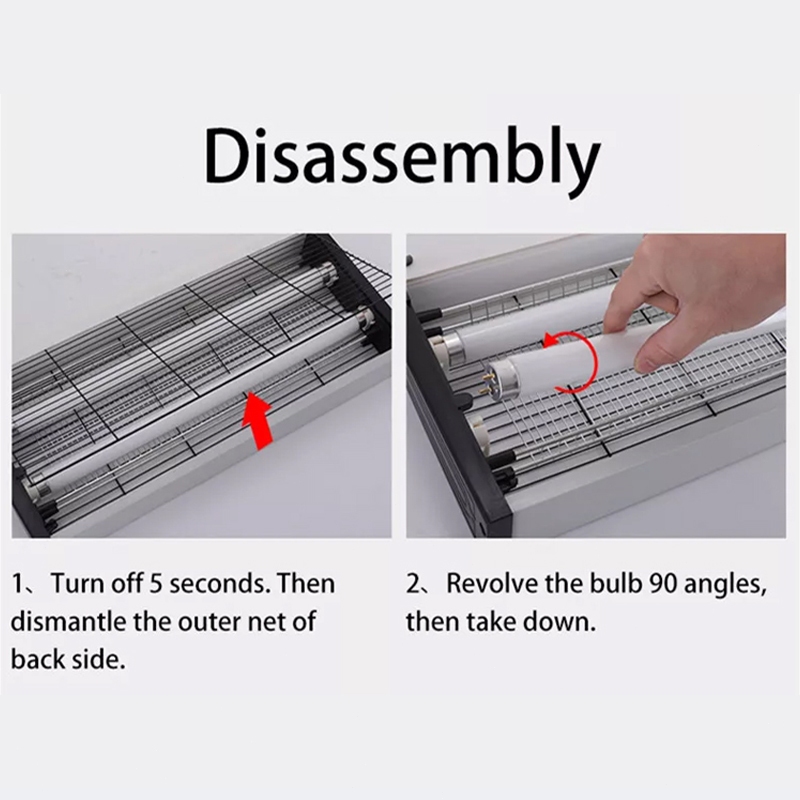 Disassembly

1、Turn off 5 seconds. Then dismantle the outer net of back side.

2、Revolve the bulb 90 angles, then take down.