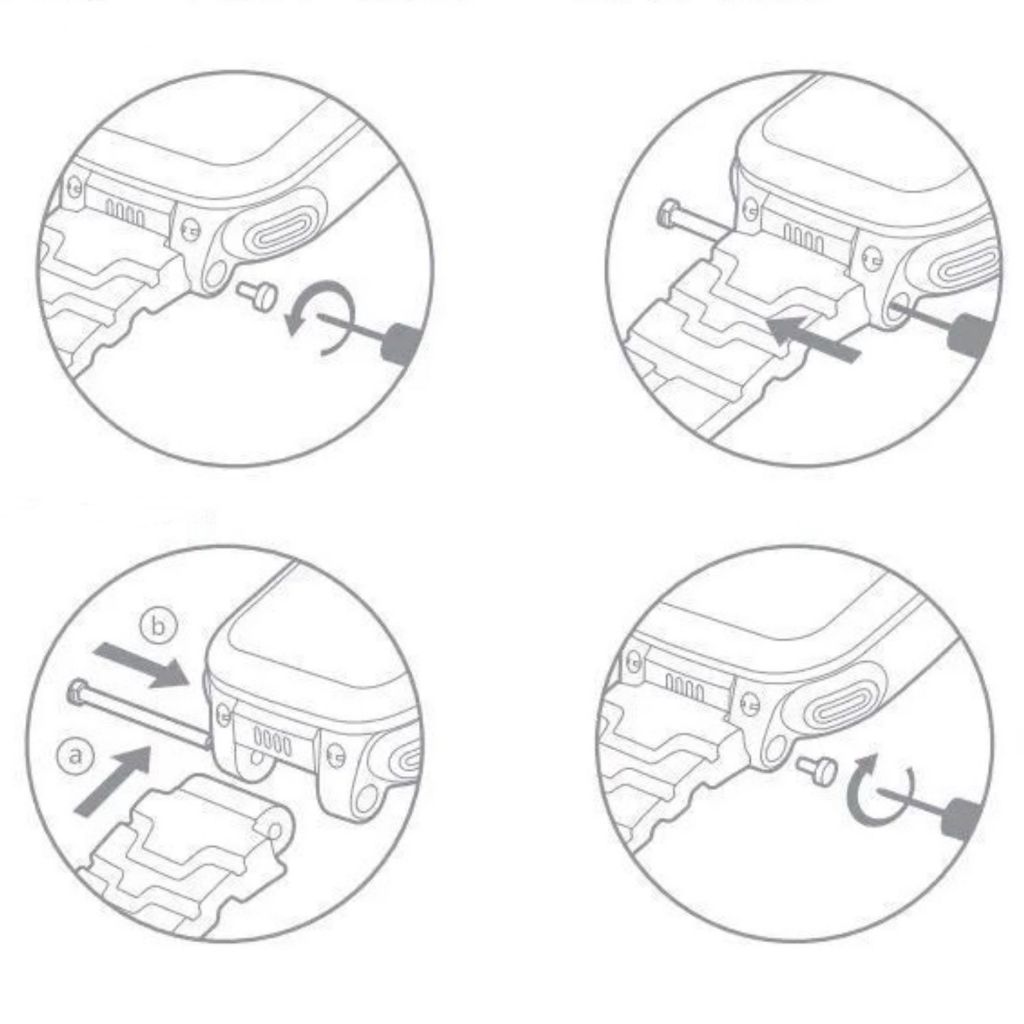 b

a