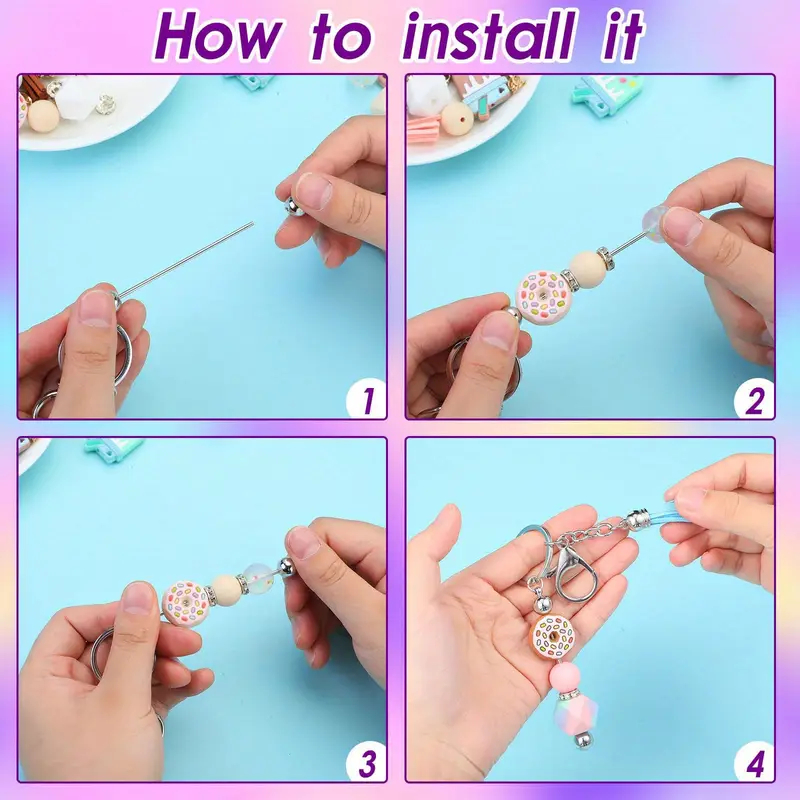 How to install it

1

2

3

4