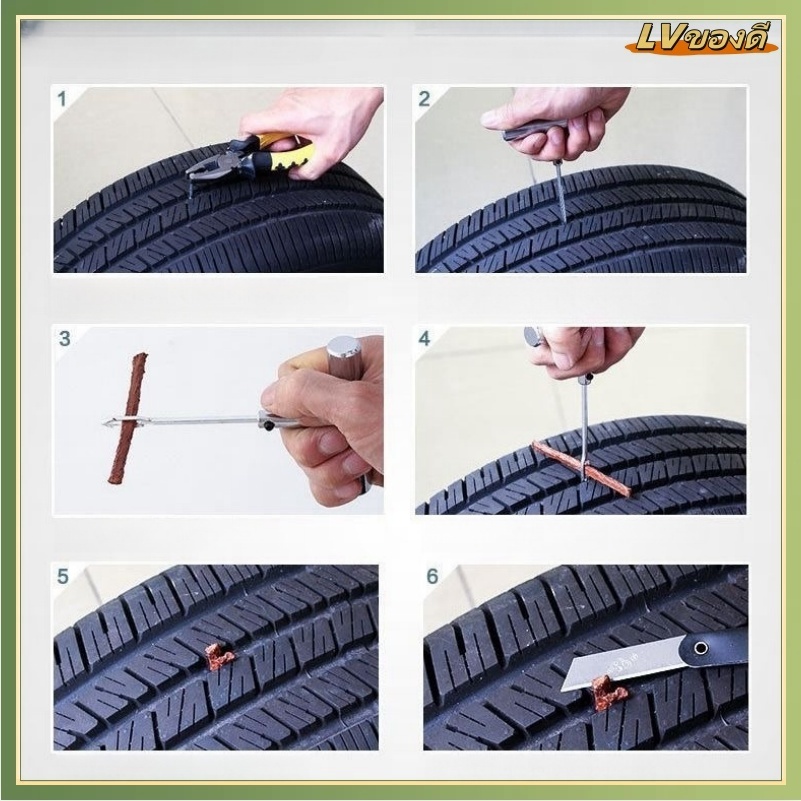 LVของดี

1

2

3

4

5

6