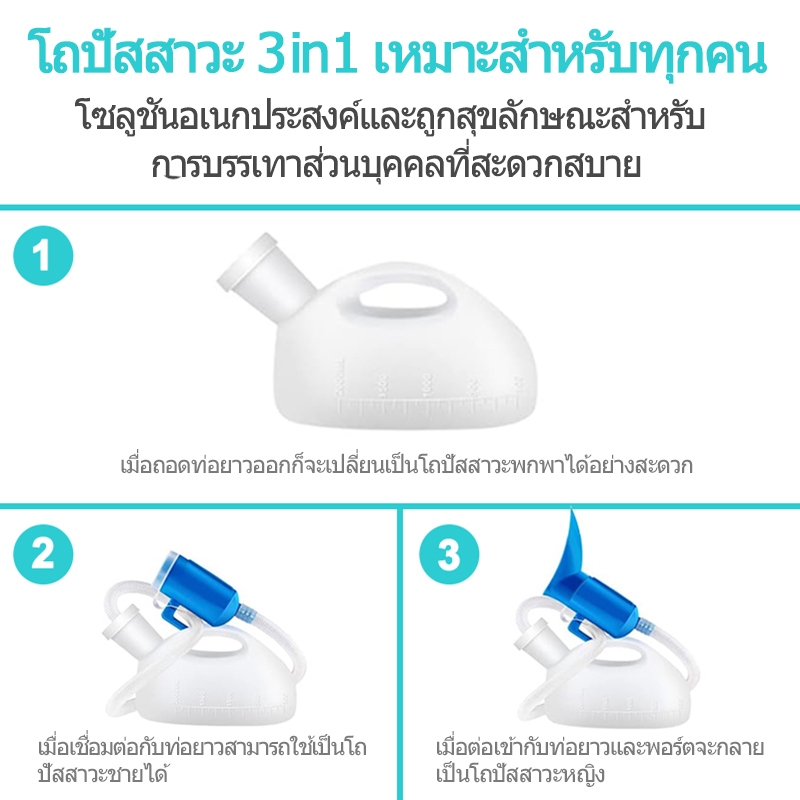 โถปัสสาวะ 3in1 เหมาะสำหรับทุกคน

โซลูชันอเนกประสงค์และถูกสุขลักษณะสำหรับการบรรเทาส่วนบุคคลที่สะดวกสบาย

1

เมื่อถอดท่อยาวออกก็จะเปลี่ยนเป็นโถปัสสาวะพกพาได้อย่างสะดวก

2

เมื่อเชื่อมต่อกับท่อยาวสามารถใช้เป็นโถปัสสาวะชายได้

3

เมื่อต่อเข้ากับท่อยาวและพอร์ตจะกลายเป็นโถปัสสาวะหญิง