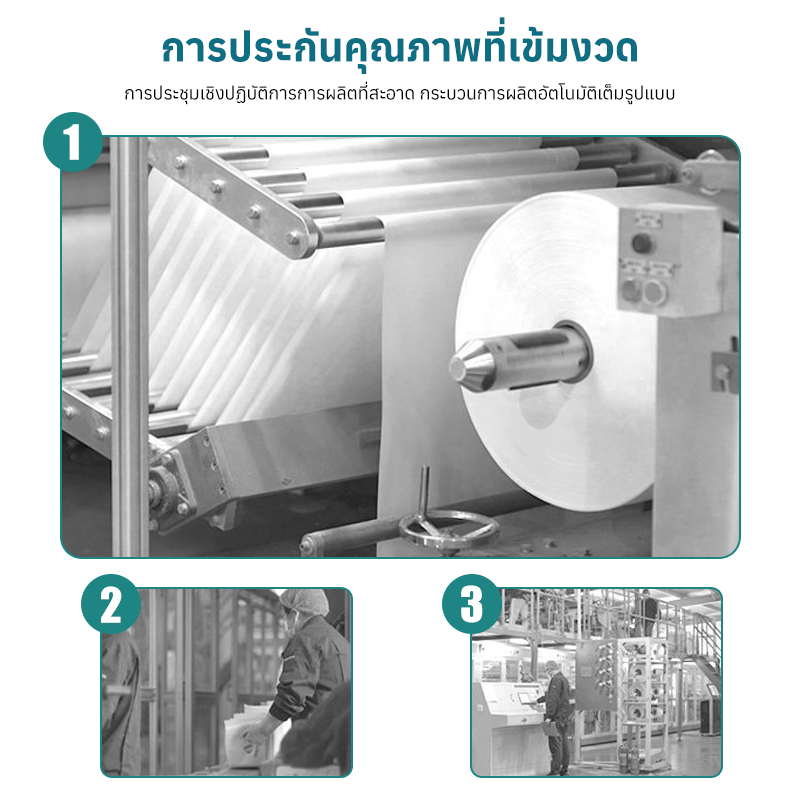 การประกันคุณภาพที่เข้มงวด

การประชุมเชิงปฏิบัติการการผลิตที่สะอาด กระบวนการผลิตอัตโนมัติเต็มรูปแบบ

1

2

3