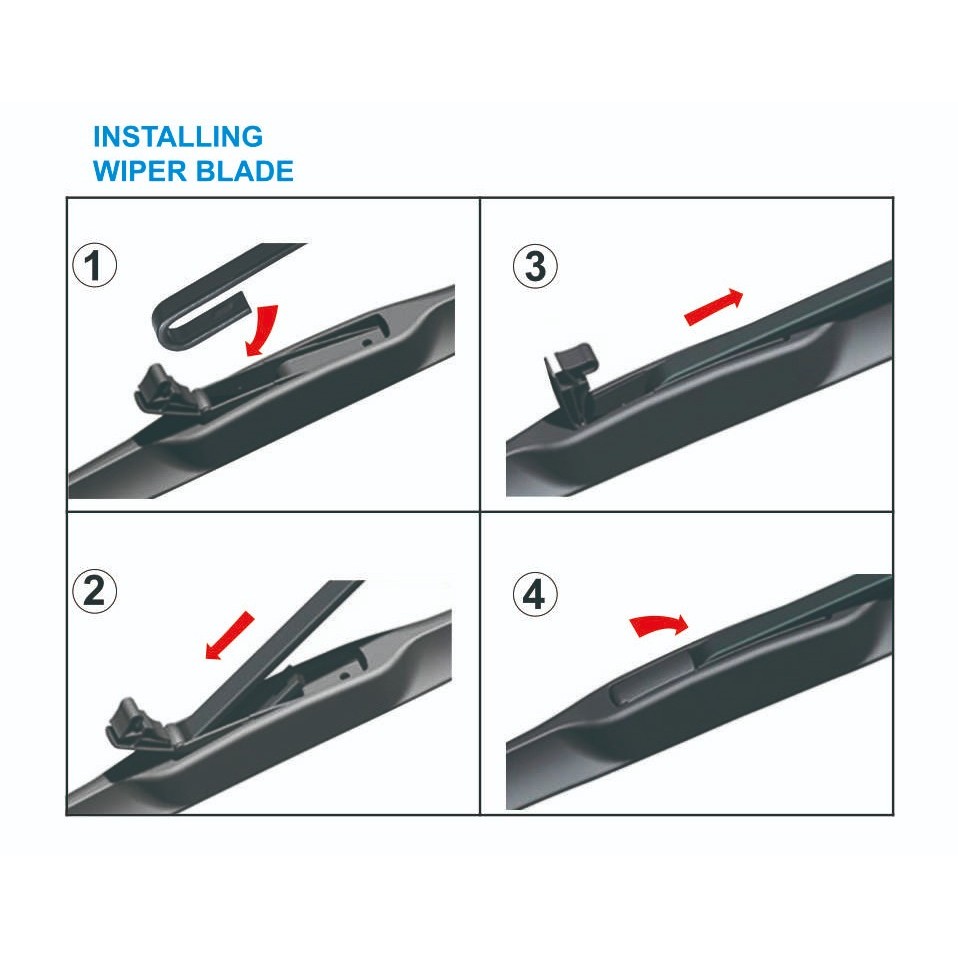 INSTALLING
WIPER BLADE

1

3

2

4