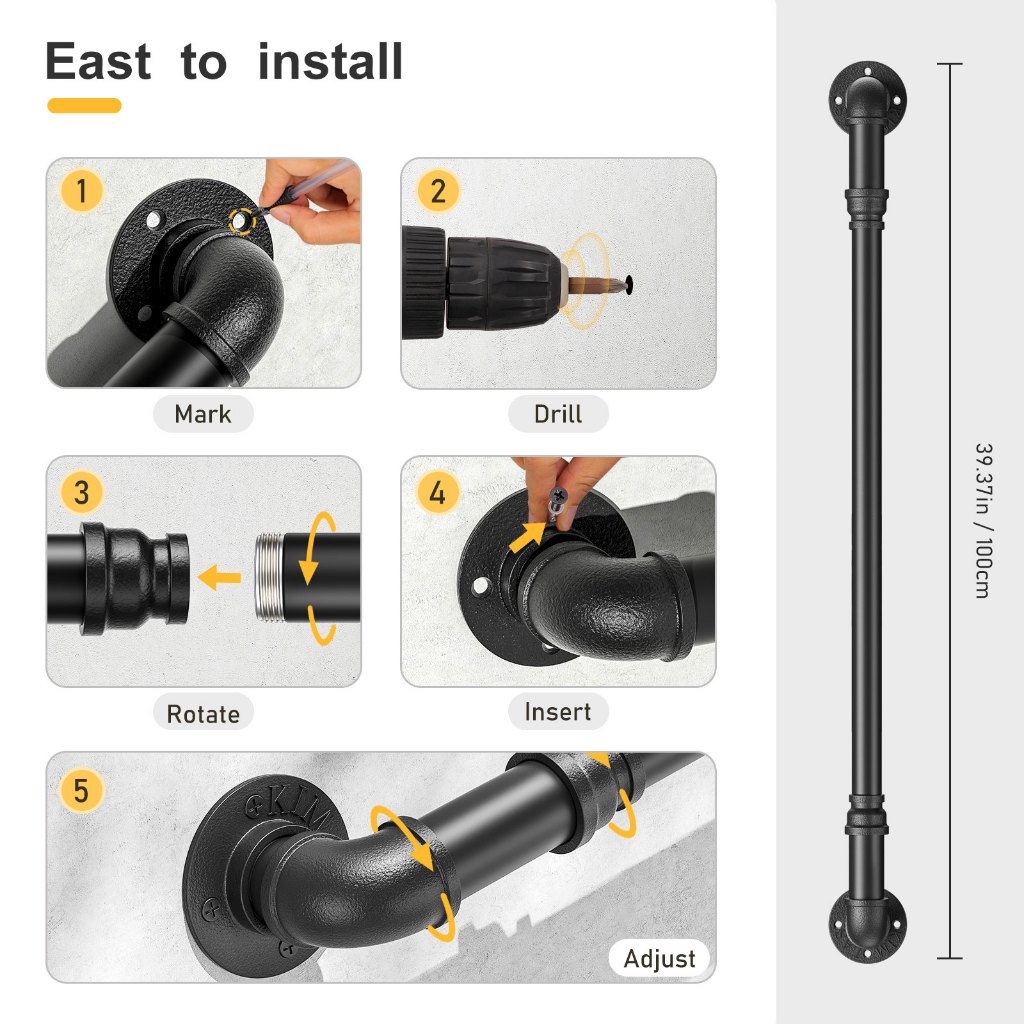 East to install

1

Mark

2

Drill

3

Rotate

4

Insert

5

KIM

Adjust

39.37in / 100cm