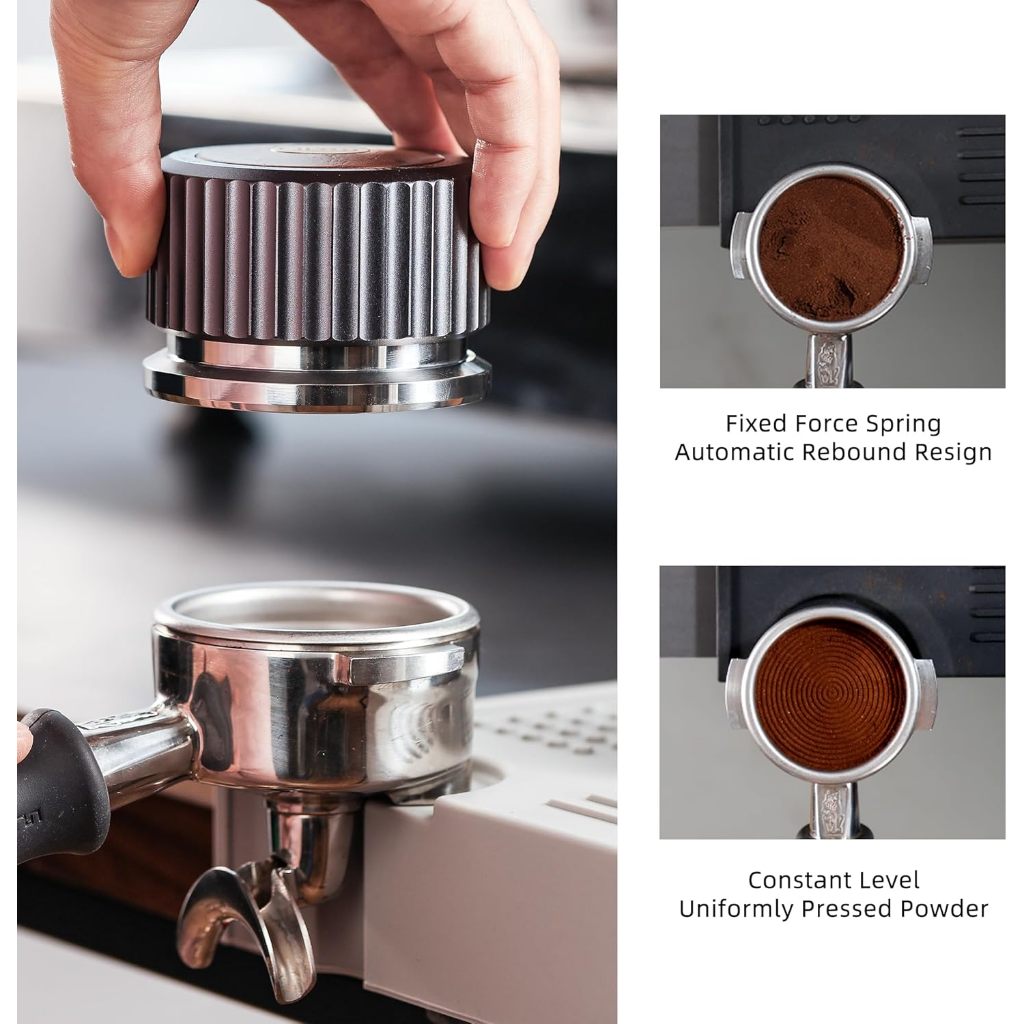 Fixed Force Spring
Automatic Rebound Resign

Constant Level
Uniformly Pressed Powder