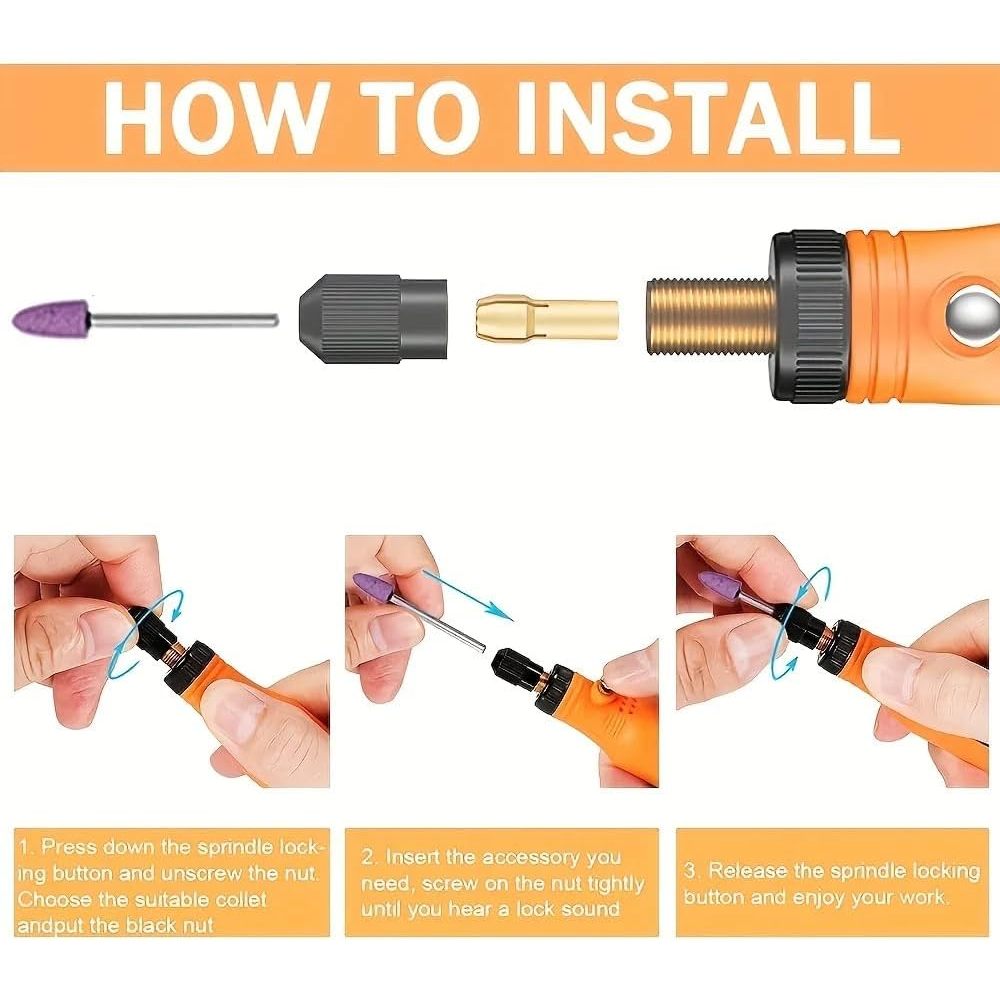 HOW TO INSTALL

1. Press down the sprindle locking button and unscrew the nut. Choose the suitable collet andput the black nut

2. Insert the accessory you need, screw on the nut tightly until you hear a lock sound

3. Release the sprindle locking button and enjoy your work.