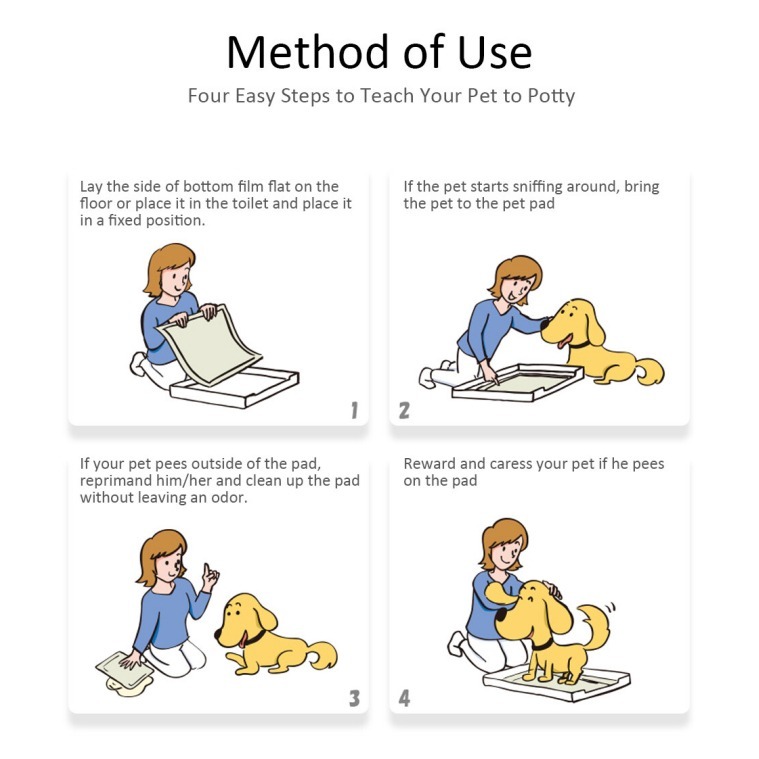 Method of Use

Four Easy Steps to Teach Your Pet to Potty

Lay the side of bottom film flat on the floor or place it in the toilet and place it in a fixed position.

1

If the pet starts sniffing around, bring the pet to the pet pad

2

If your pet pees outside of the pad, reprimand him/her and clean up the pad without leaving an odor.

3

Reward and caress your pet if he pees on the pad

4