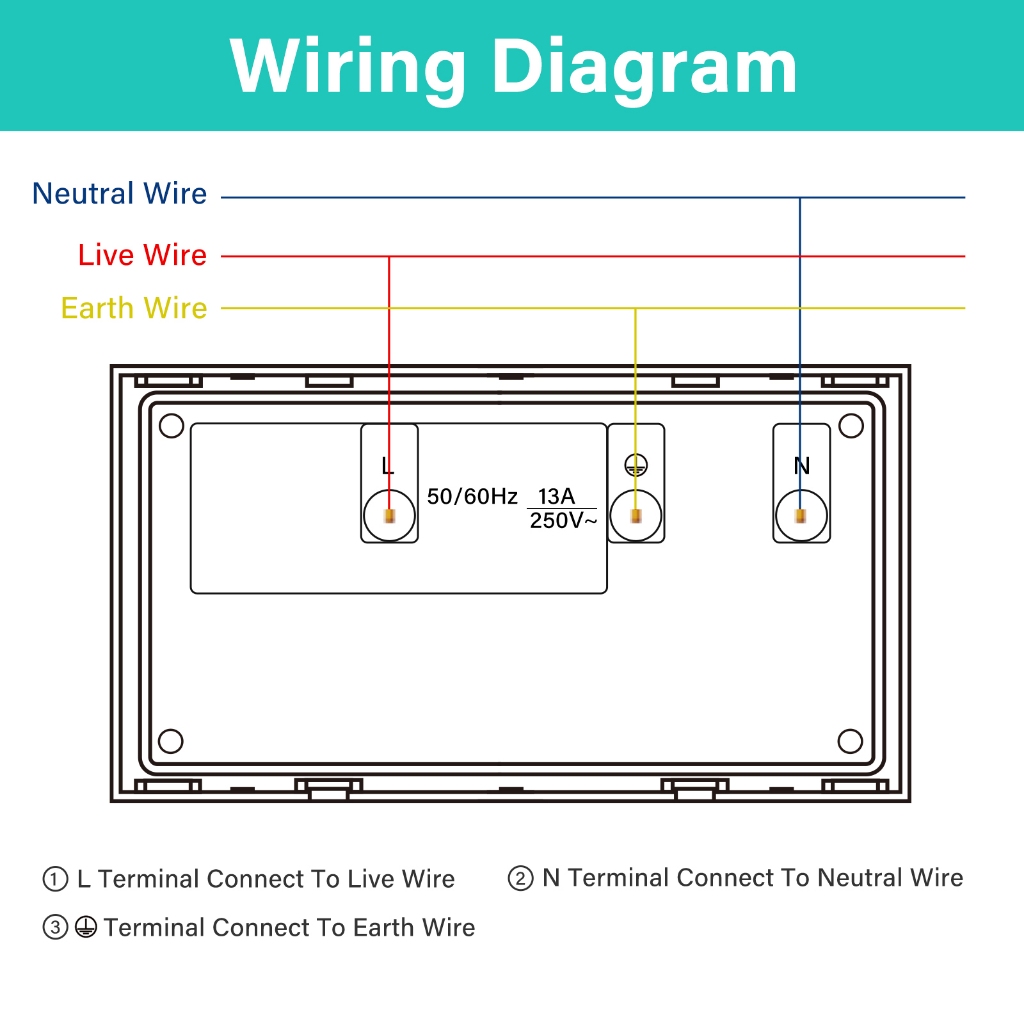 Wiring Diagram

Neutral Wire

Live Wire

Earth Wire

L

50/60Hz $\frac{13A}{250V\sim}$

⏚

N

① L Terminal Connect To Live Wire

② N Terminal Connect To Neutral Wire

③ ⏚ Terminal Connect To Earth Wire