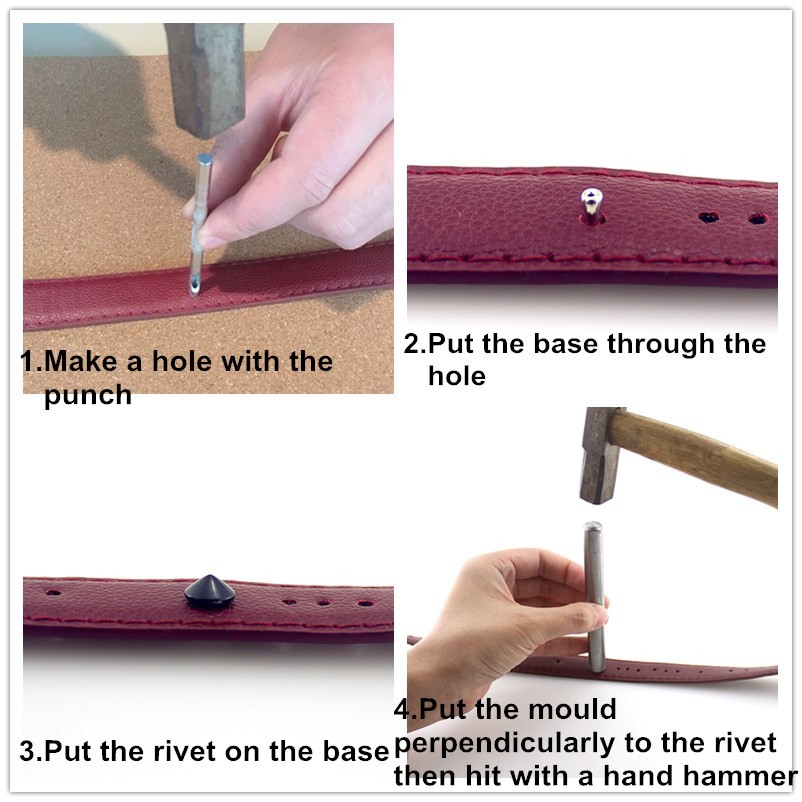 1.Make a hole with the punch

2.Put the base through the hole

3.Put the rivet on the base

4.Put the mould perpendicularly to the rivet then hit with a hand hammer