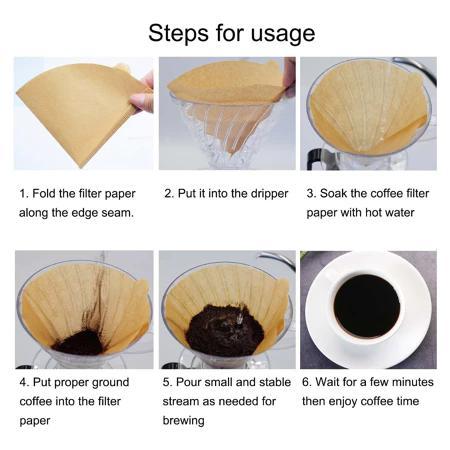 Steps for usage

1. Fold the filter paper along the edge seam.

2. Put it into the dripper

3. Soak the coffee filter paper with hot water

4. Put proper ground coffee into the filter paper

5. Pour small and stable stream as needed for brewing

6. Wait for a few minutes then enjoy coffee time