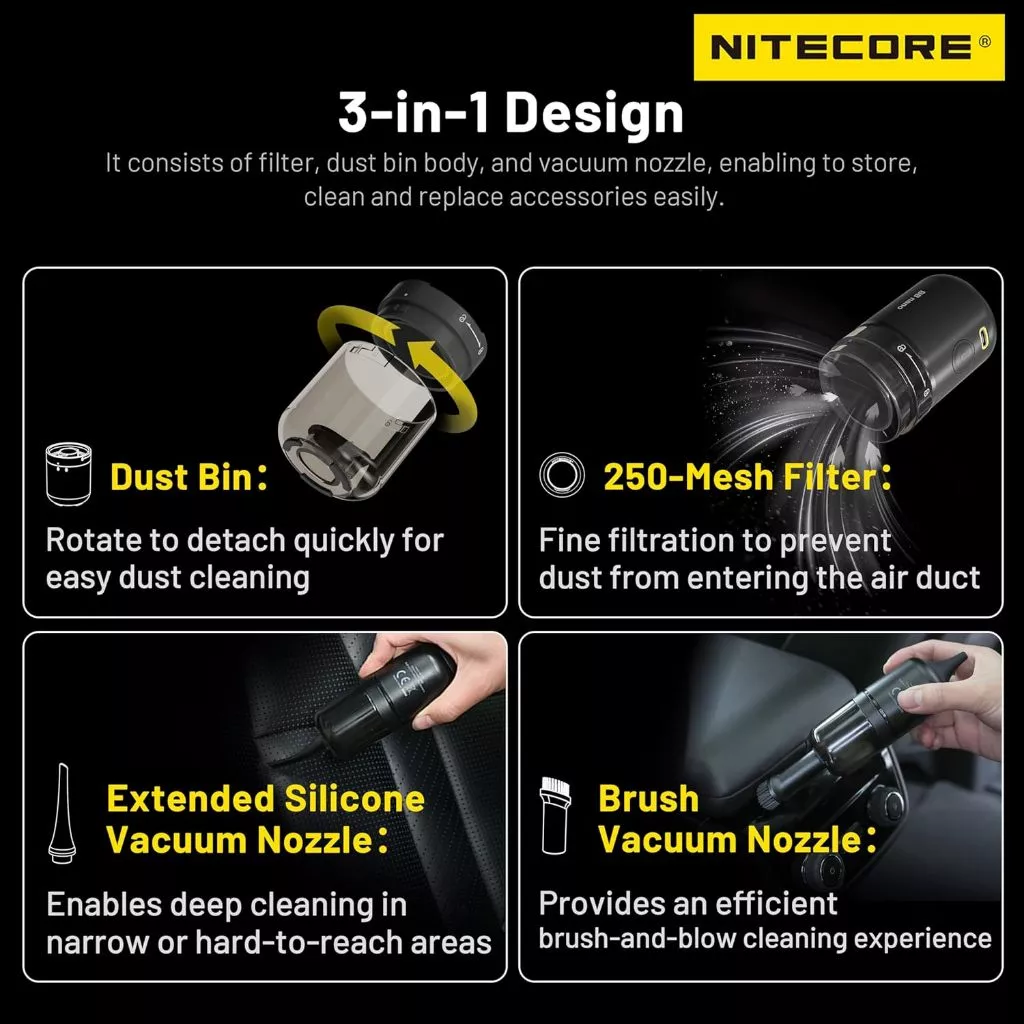 NITECORE®

3-in-1 Design

It consists of filter, dust bin body, and vacuum nozzle, enabling to store, clean and replace accessories easily.

Dust Bin:

Rotate to detach quickly for easy dust cleaning

250-Mesh Filter:

Fine filtration to prevent dust from entering the air duct

Extended Silicone Vacuum Nozzle:

Enables deep cleaning in narrow or hard-to-reach areas

Brush Vacuum Nozzle:

Provides an efficient brush-and-blow cleaning experience