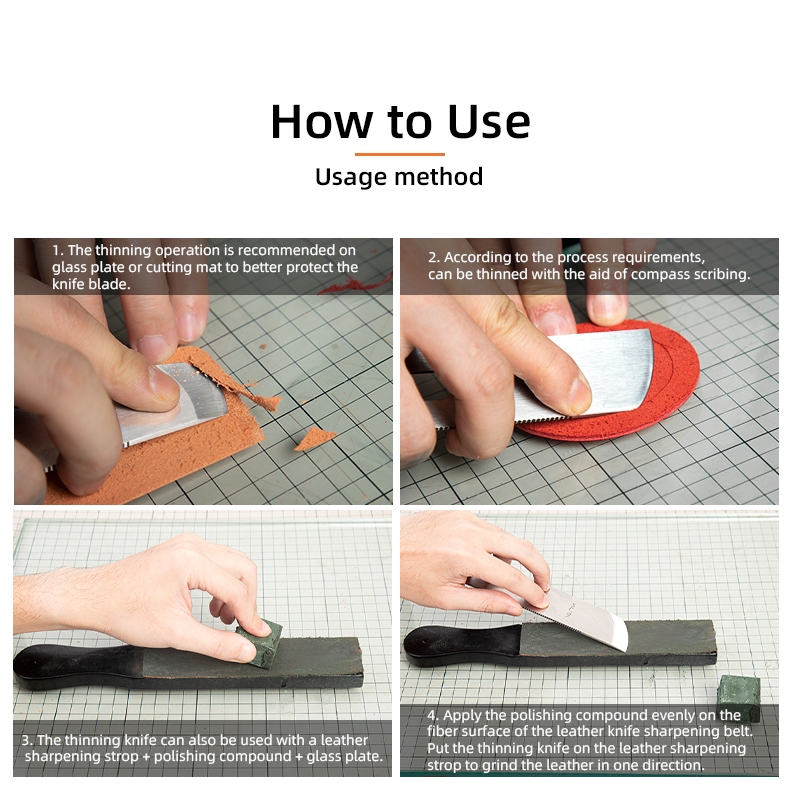 How to Use

Usage method

1. The thinning operation is recommended on glass plate or cutting mat to better protect the knife blade.

2. According to the process requirements, can be thinned with the aid of compass scribing.

3. The thinning knife can also be used with a leather sharpening strop + polishing compound + glass plate.

4. Apply the polishing compound evenly on the fiber surface of the leather knife sharpening belt. Put the thinning knife on the leather sharpening strop to grind the leather in one direction.