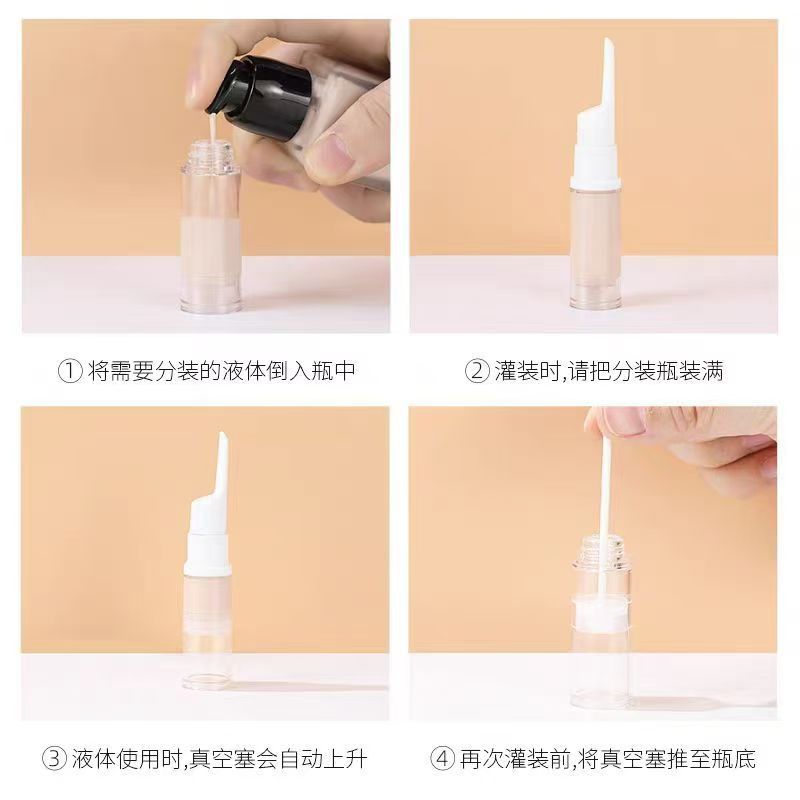 ① 将需要分装的液体倒入瓶中

② 灌装时,请把分装瓶装满

③ 液体使用时,真空塞会自动上升

④ 再次灌装前,将真空塞推至瓶底