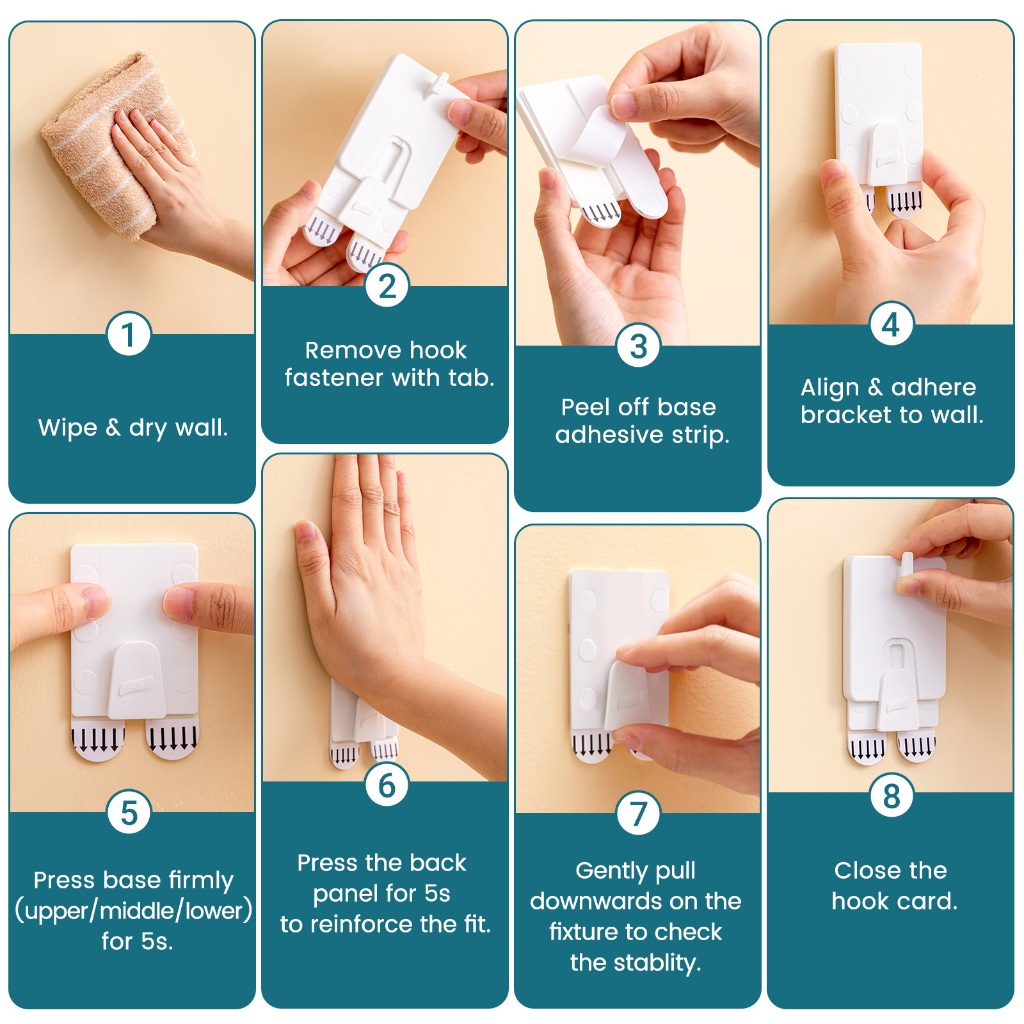 1
Wipe & dry wall.

2
Remove hook fastener with tab.

3
Peel off base adhesive strip.

4
Align & adhere bracket to wall.

5
Press base firmly (upper/middle/lower) for 5s.

6
Press the back panel for 5s to reinforce the fit.

7
Gently pull downwards on the fixture to check the stablity.

8
Close the hook card.