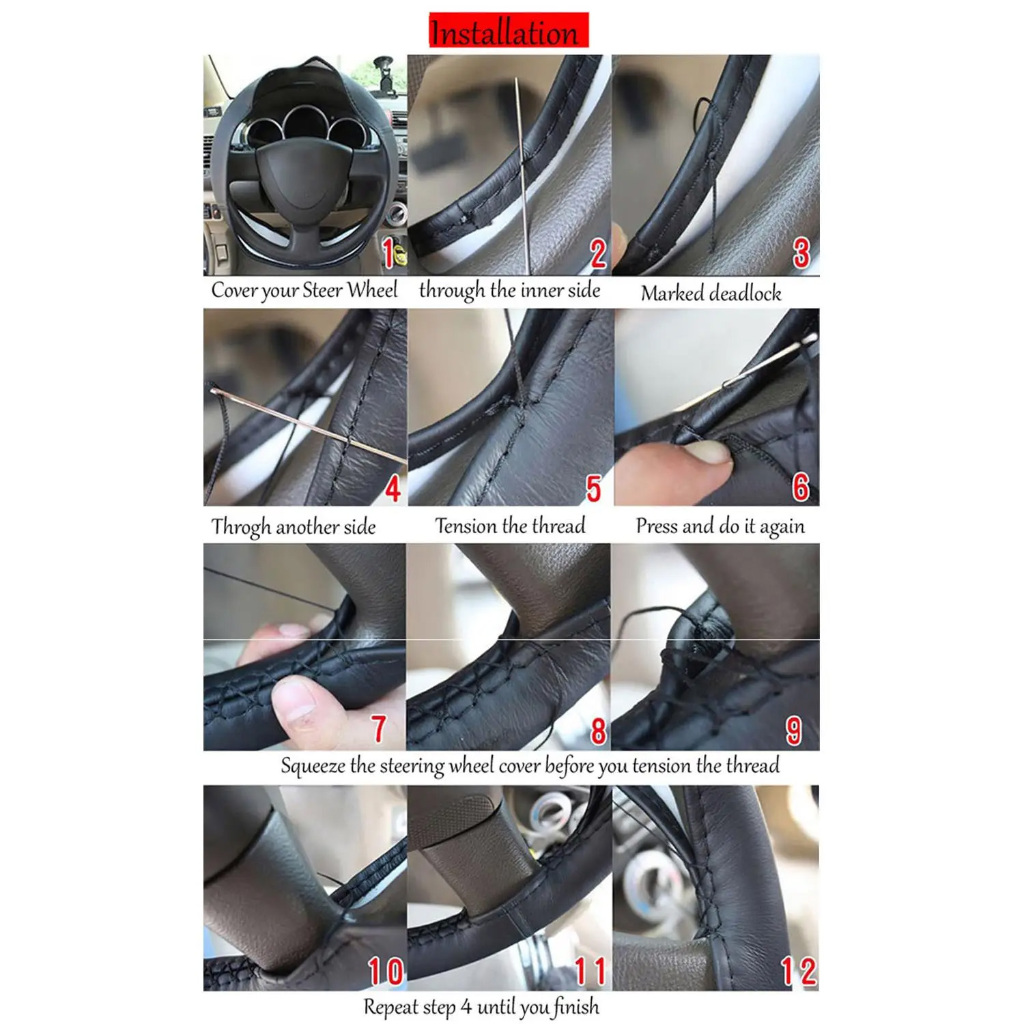 Installation

1
Cover your Steer Wheel

2
through the inner side

3
Marked deadlock

4
Throgh another side

5
Tension the thread

6
Press and do it again

7

8

9
Squeeze the steering wheel cover before you tension the thread

10

11

12
Repeat step 4 until you finish