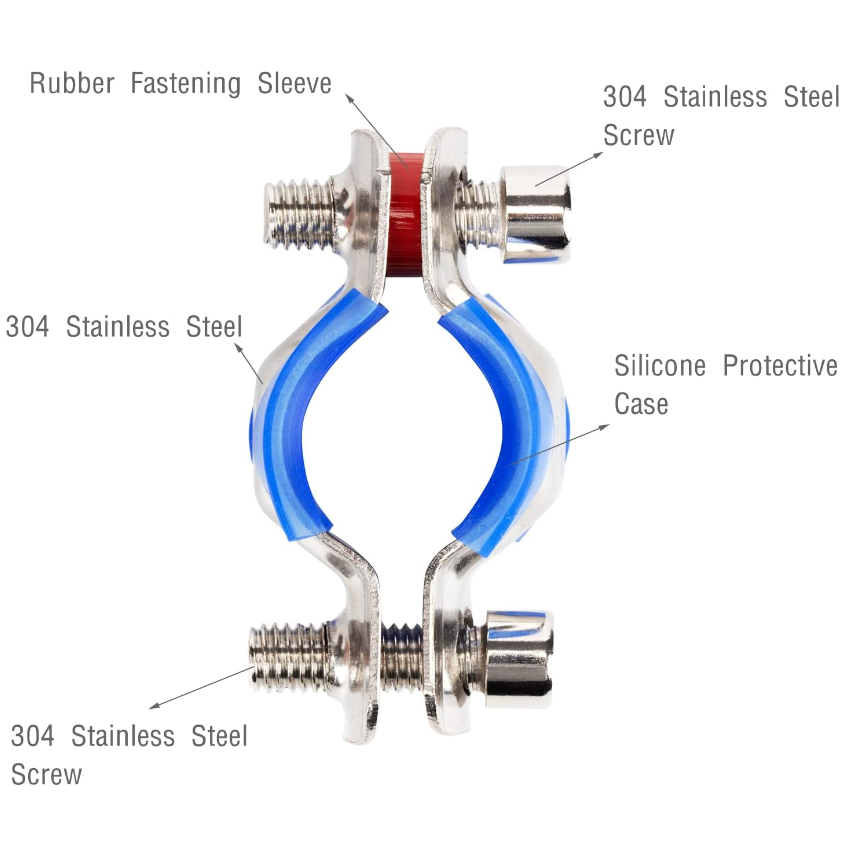 Rubber Fastening Sleeve

304 Stainless Steel Screw

304 Stainless Steel

Silicone Protective Case

304 Stainless Steel Screw