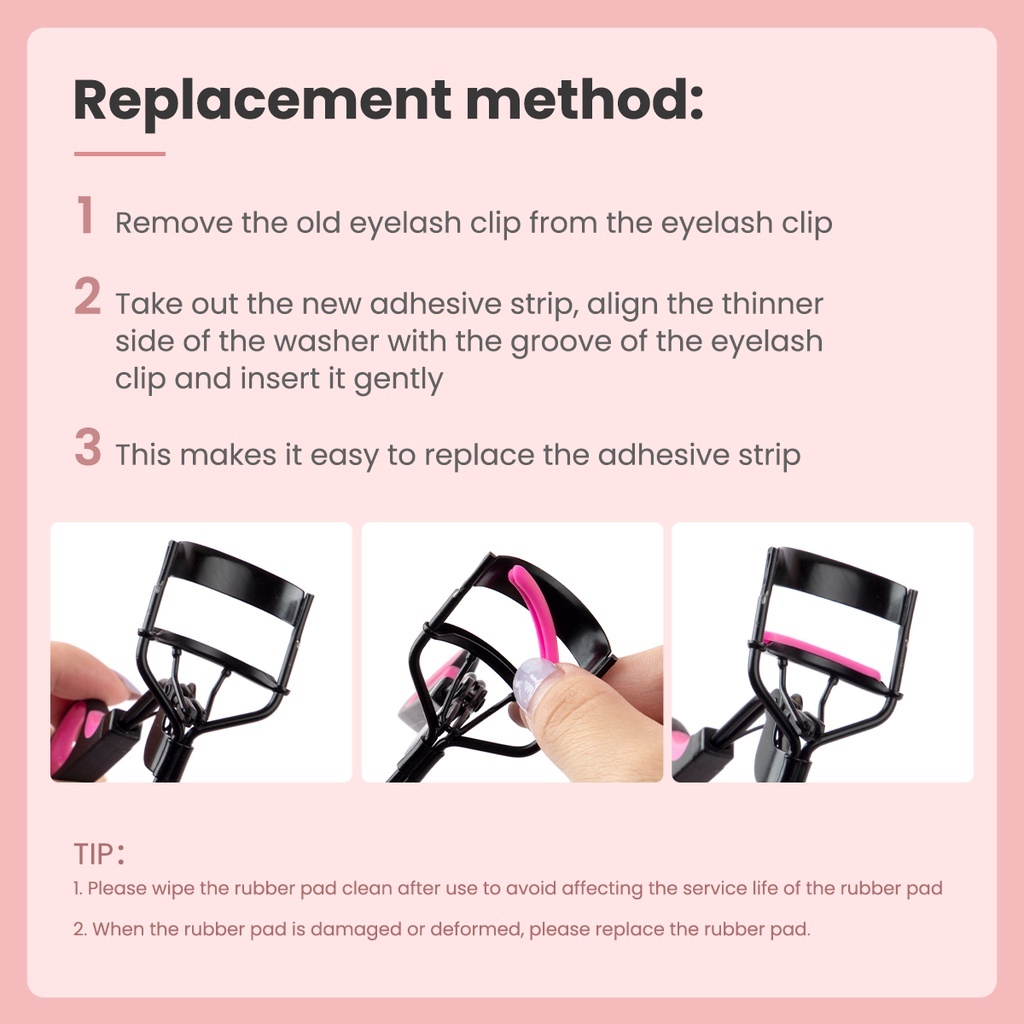 Replacement method:

1 Remove the old eyelash clip from the eyelash clip

2 Take out the new adhesive strip, align the thinner side of the washer with the groove of the eyelash clip and insert it gently

3 This makes it easy to replace the adhesive strip

TIP:
1. Please wipe the rubber pad clean after use to avoid affecting the service life of the rubber pad

2. When the rubber pad is damaged or deformed, please replace the rubber pad.