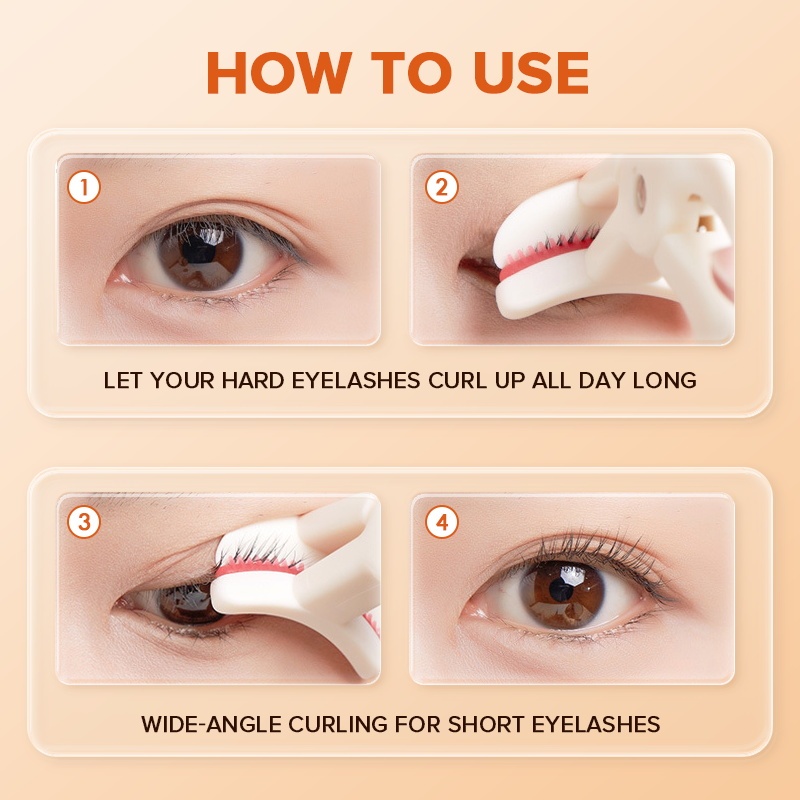 HOW TO USE

1

2

LET YOUR HARD EYELASHES CURL UP ALL DAY LONG

3

4

WIDE-ANGLE CURLING FOR SHORT EYELASHES