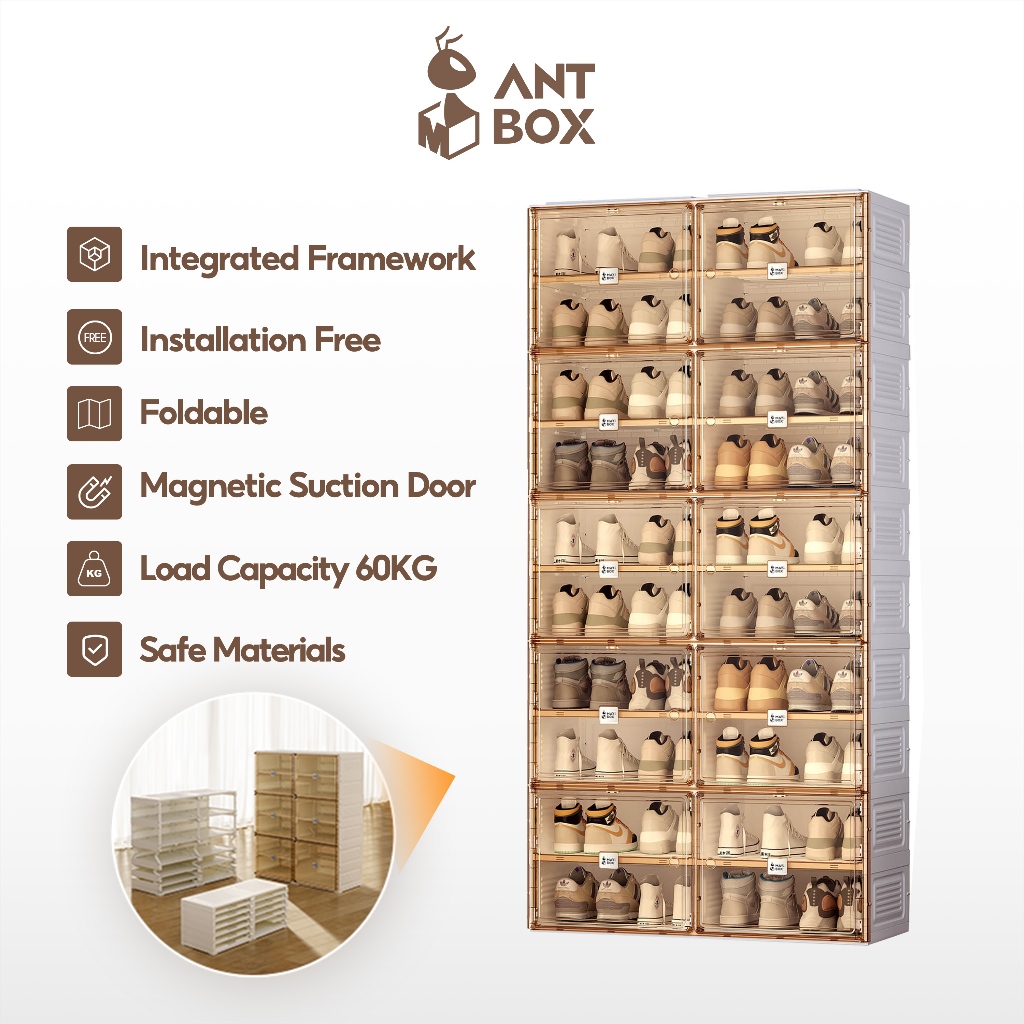 ANT BOX

Integrated Framework

FREE
Installation Free

Foldable

Magnetic Suction Door

KG
Load Capacity 60KG

Safe Materials