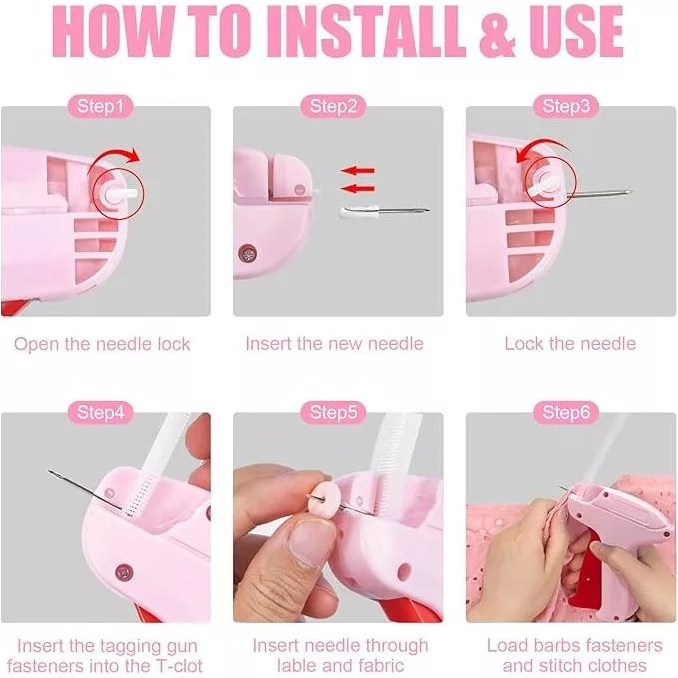 HOW TO INSTALL & USE

Step1

Open the needle lock

Step2

Insert the new needle

Step3

Lock the needle

Step4

Insert the tagging gun fasteners into the T-clot

Step5

Insert needle through lable and fabric

Step6

Load barbs fasteners and stitch clothes