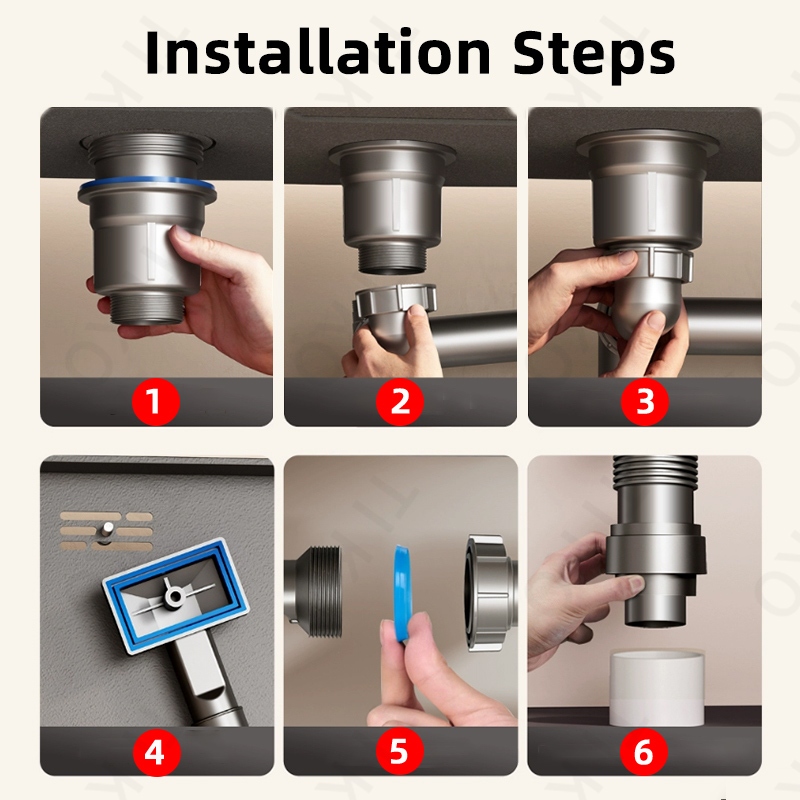 Installation Steps

1

2

3

4

5

6