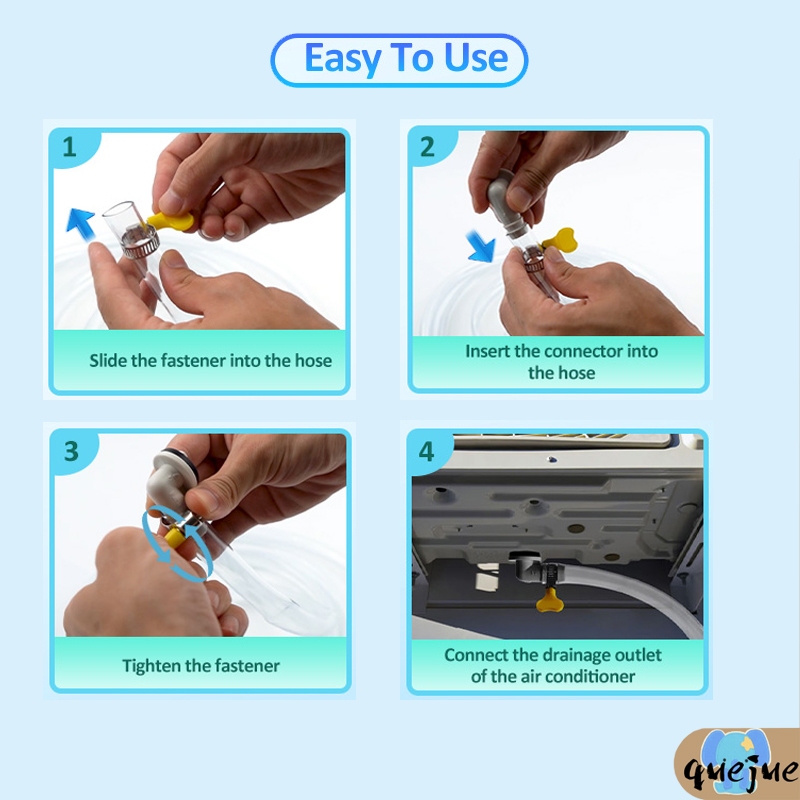 Easy To Use

1

Slide the fastener into the hose

2

Insert the connector into the hose

3

Tighten the fastener

4

Connect the drainage outlet of the air conditioner

quejue