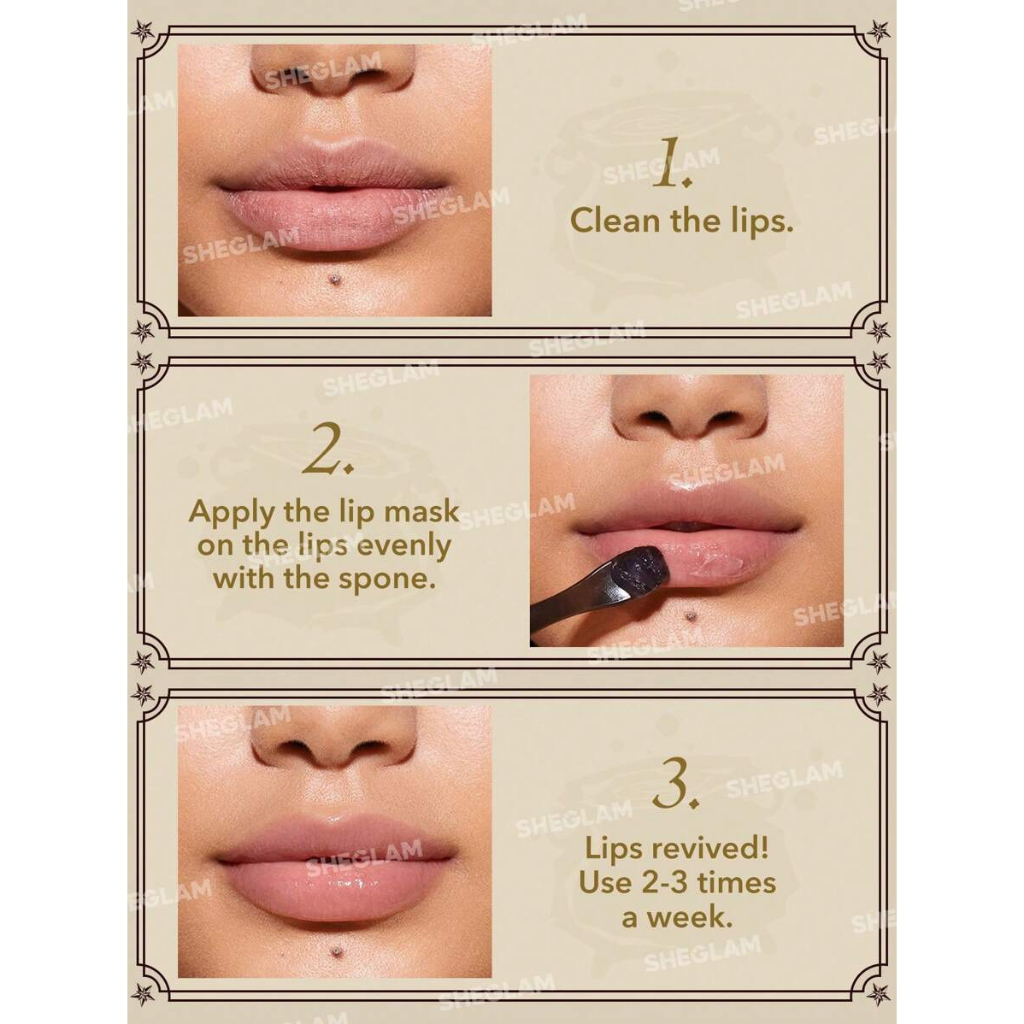 SHEGLAM

1.
Clean the lips.

2.
Apply the lip mask on the lips evenly with the spone.

3.
Lips revived! Use 2-3 times a week.