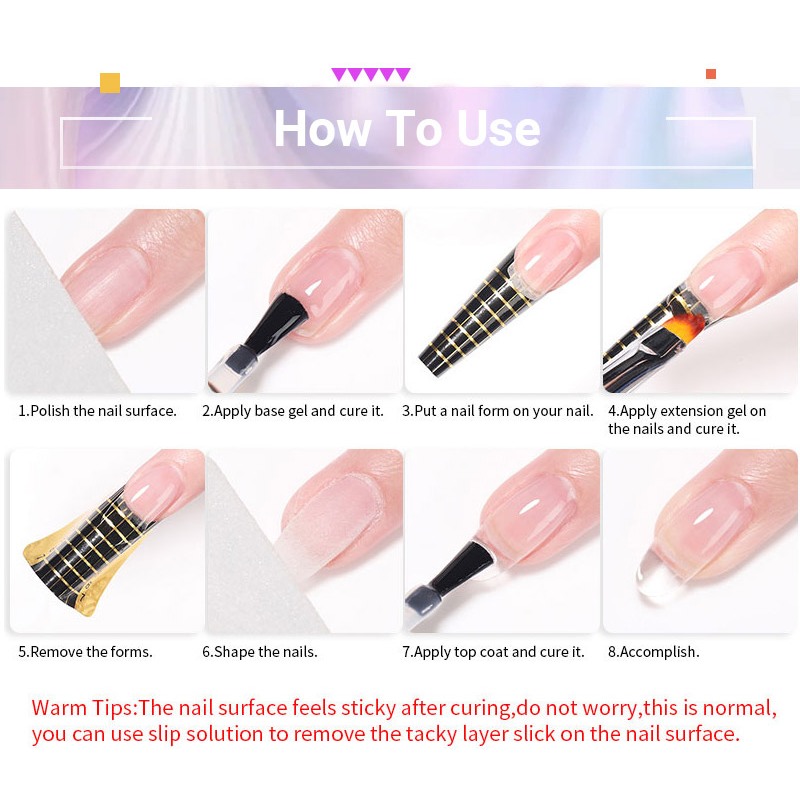 How To Use

1.Polish the nail surface.

2.Apply base gel and cure it.

3.Put a nail form on your nail.

4.Apply extension gel on the nails and cure it.

5.Remove the forms.

6.Shape the nails.

7.Apply top coat and cure it.

8.Accomplish.

Warm Tips:The nail surface feels sticky after curing,do not worry,this is normal, you can use slip solution to remove the tacky layer slick on the nail surface.