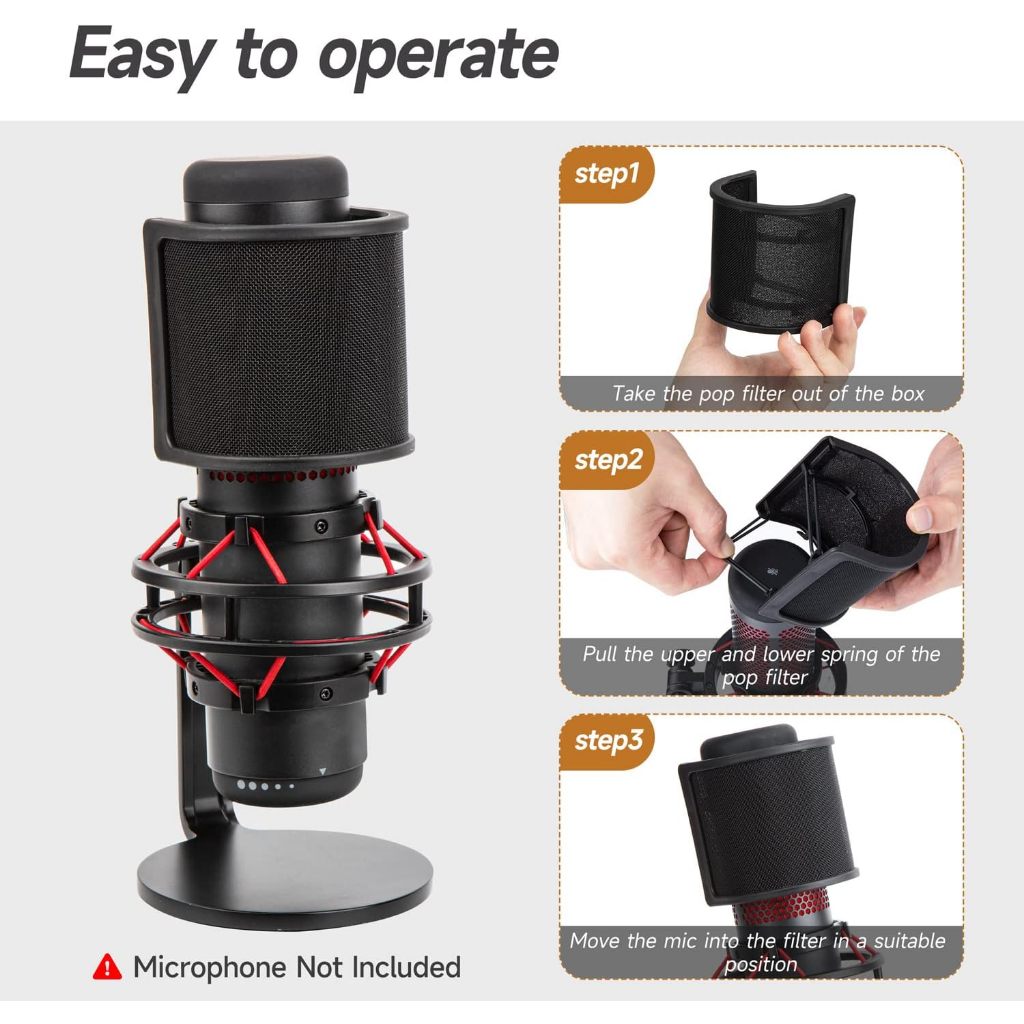 Easy to operate

step1

Take the pop filter out of the box

step2

Pull the upper and lower spring of the pop filter

step3

Move the mic into the filter in a suitable position

Microphone Not Included