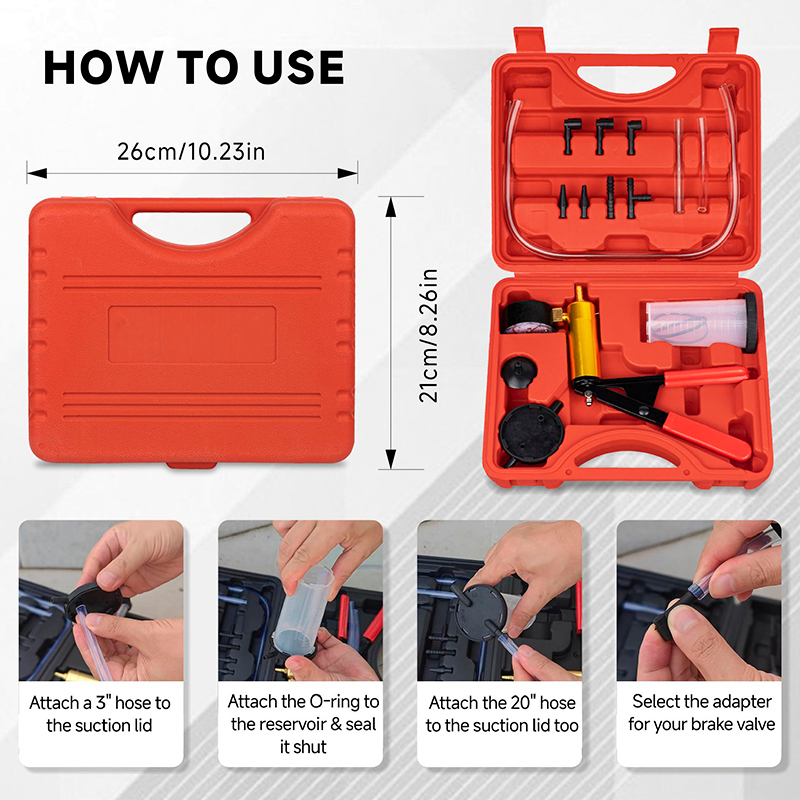 HOW TO USE

26cm/10.23in

21cm/8.26in

Attach a 3" hose to the suction lid

Attach the O-ring to the reservoir & seal it shut

Attach the 20" hose to the suction lid too

Select the adapter for your brake valve