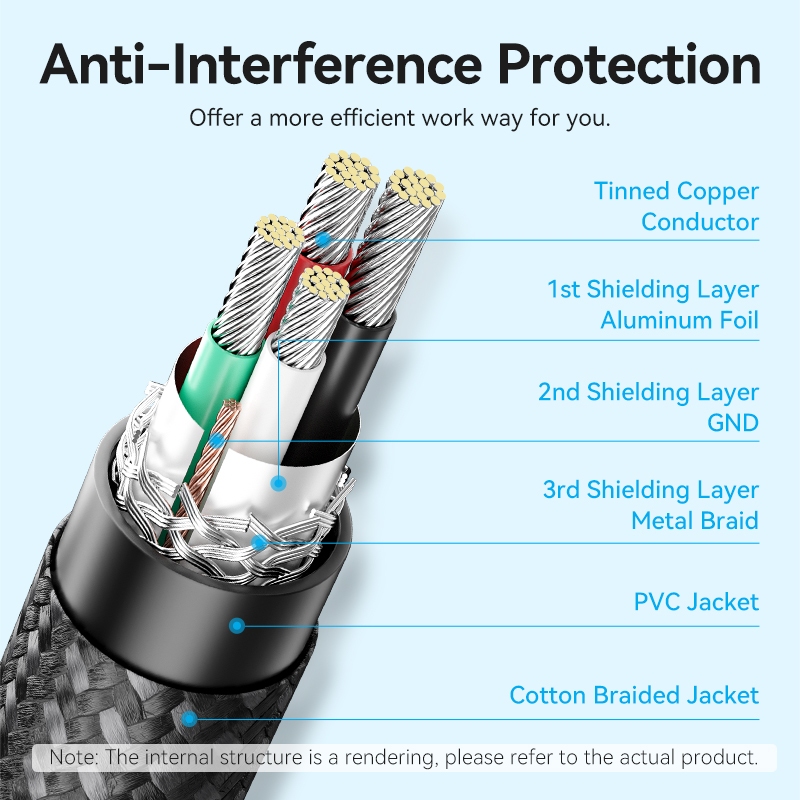 Anti-Interference Protection

Offer a more efficient work way for you.

Tinned Copper Conductor

1st Shielding Layer Aluminum Foil

2nd Shielding Layer GND

3rd Shielding Layer Metal Braid

PVC Jacket

Cotton Braided Jacket

Note: The internal structure is a rendering, please refer to the actual product.