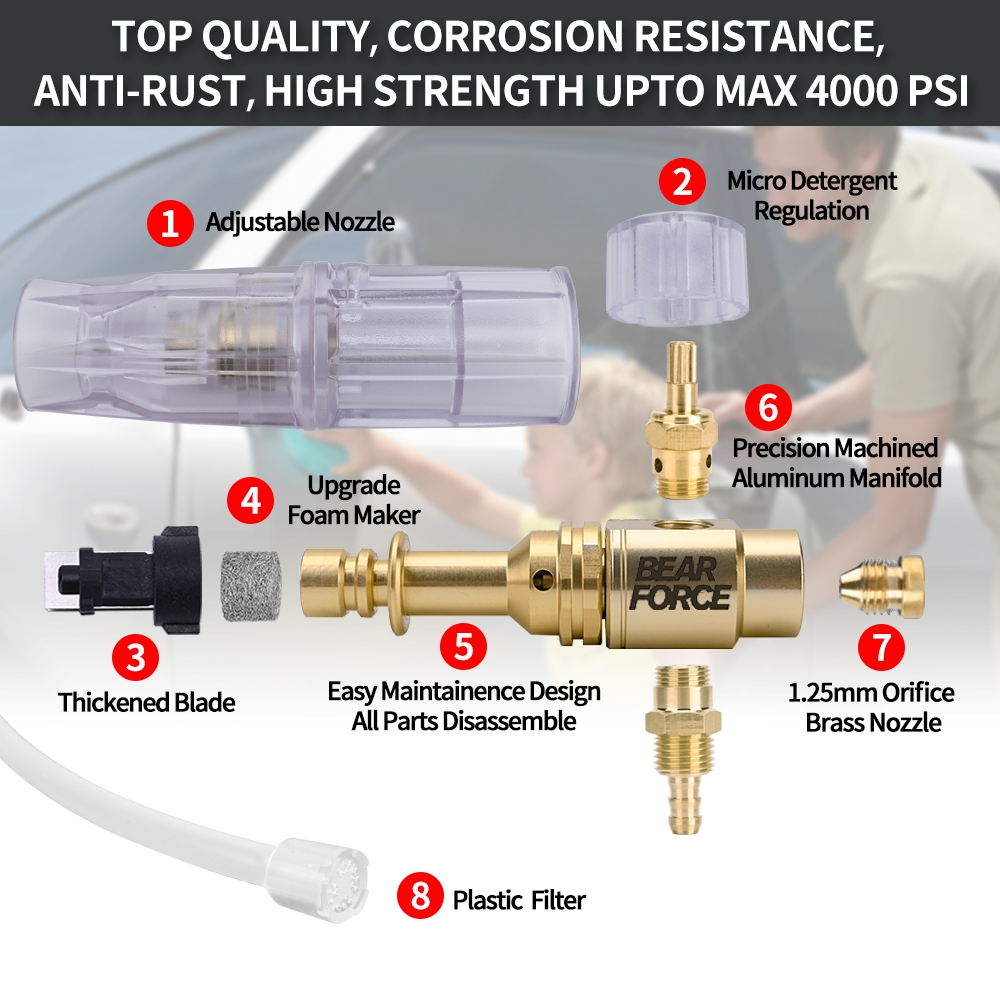 TOP QUALITY, CORROSION RESISTANCE, ANTI-RUST, HIGH STRENGTH UPTO MAX 4000 PSI

1 Adjustable Nozzle

2 Micro Detergent Regulation

6 Precision Machined Aluminum Manifold

4 Upgrade Foam Maker

BEAR FORCE

3 Thickened Blade

5 Easy Maintainence Design All Parts Disassemble

7 1.25mm Orifice Brass Nozzle

8 Plastic Filter